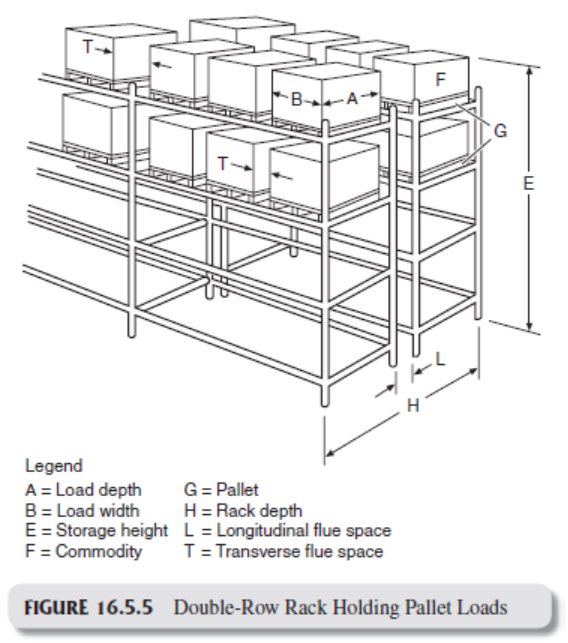 T
B
A
F
G
T
E
L
H

Legend
A = Load depth
B = Load width
E = Storage height
F = Commodity

G = Pallet
H = Rack depth
L = Longitudinal flue space
T = Transverse flue space

FIGURE 16.5.5 Double-Row Rack Holding Pallet Loads