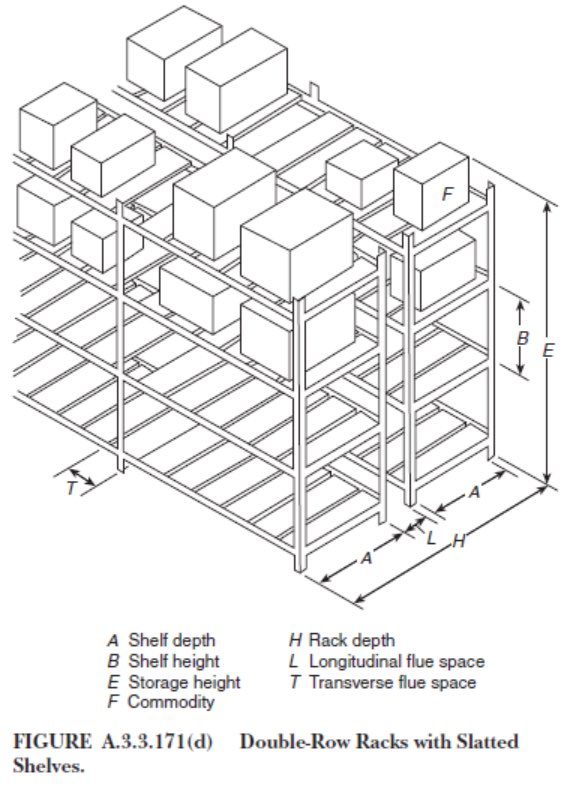 F

B

E

T

A

L

H

A

A Shelf depth
B Shelf height
E Storage height
F Commodity

H Rack depth
L Longitudinal flue space
T Transverse flue space

FIGURE A.3.3.171(d) Double-Row Racks with Slatted Shelves.