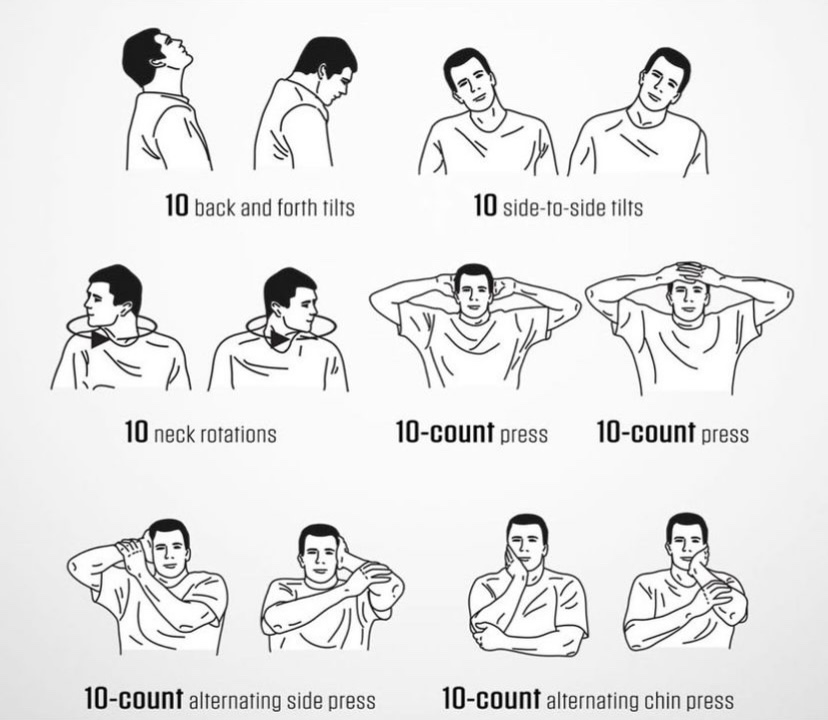 10 back and forth tilts

10 side-to-side tilts

10 neck rotations

10-count press

10-count press

10-count alternating side press

10-count alternating chin press