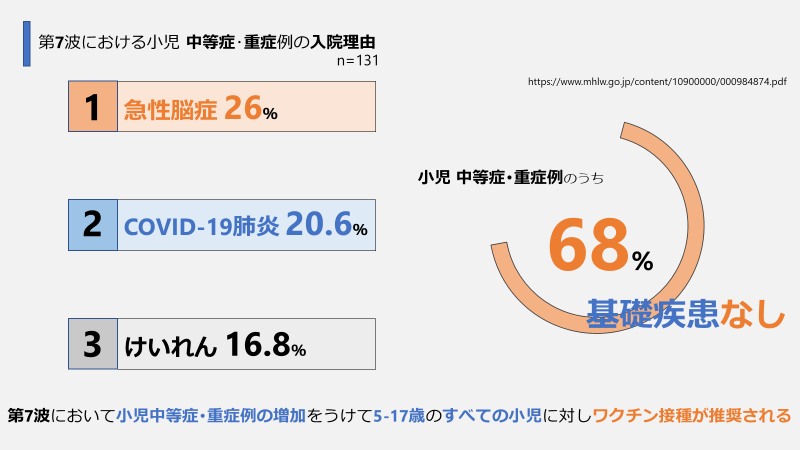 第7波における小児 中等症・重症例の入院理由
n=131

https://www.mhlw.go.jp/content/10900000/000984874.pdf

1 急性脳症 26%

2 COVID-19肺炎 20.6%

3 けいれん 16.8%

小児 中等症・重症例のうち

68%

基礎疾患なし

第7波において小児中等症・重症例の増加をうけて5-17歳のすべての小児に対しワクチン接種が推奨される