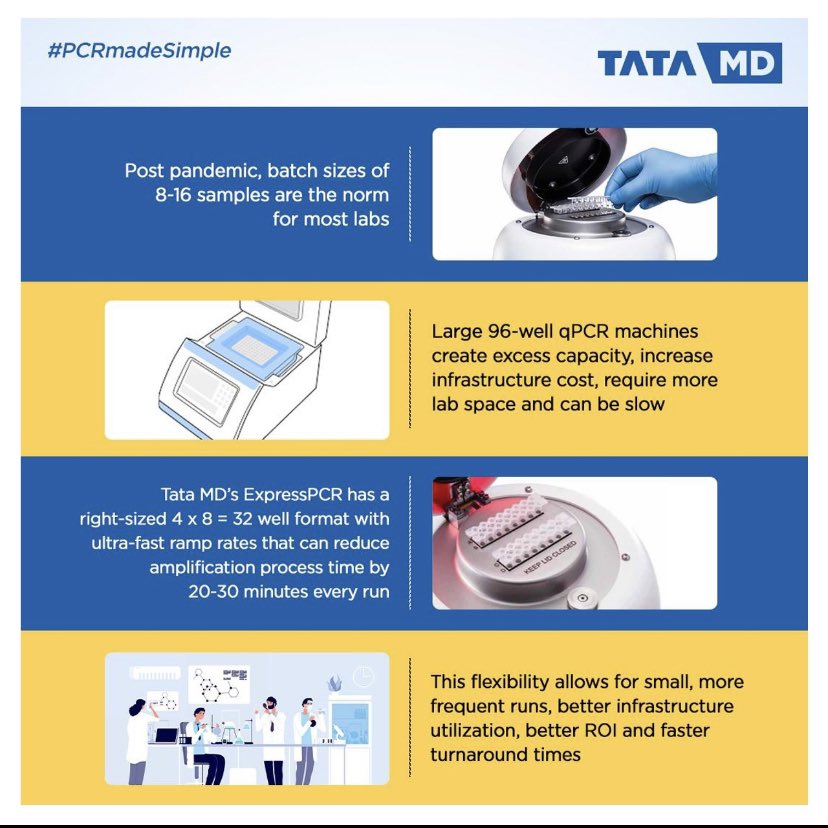 #PCRmadeSimple

TATA MD

Post pandemic, batch sizes of 8-16 samples are the norm for most labs

Large 96-well qPCR machines create excess capacity, increase infrastructure cost, require more lab space and can be slow

Tata MD's ExpressPCR has a right-sized 4 x 8 = 32 well format with ultra-fast ramp rates that can reduce amplification process time by 20-30 minutes every run

KEEP LID CLOSED

This flexibility allows for small, more frequent runs, better infrastructure utilization, better ROI and faster turnaround times