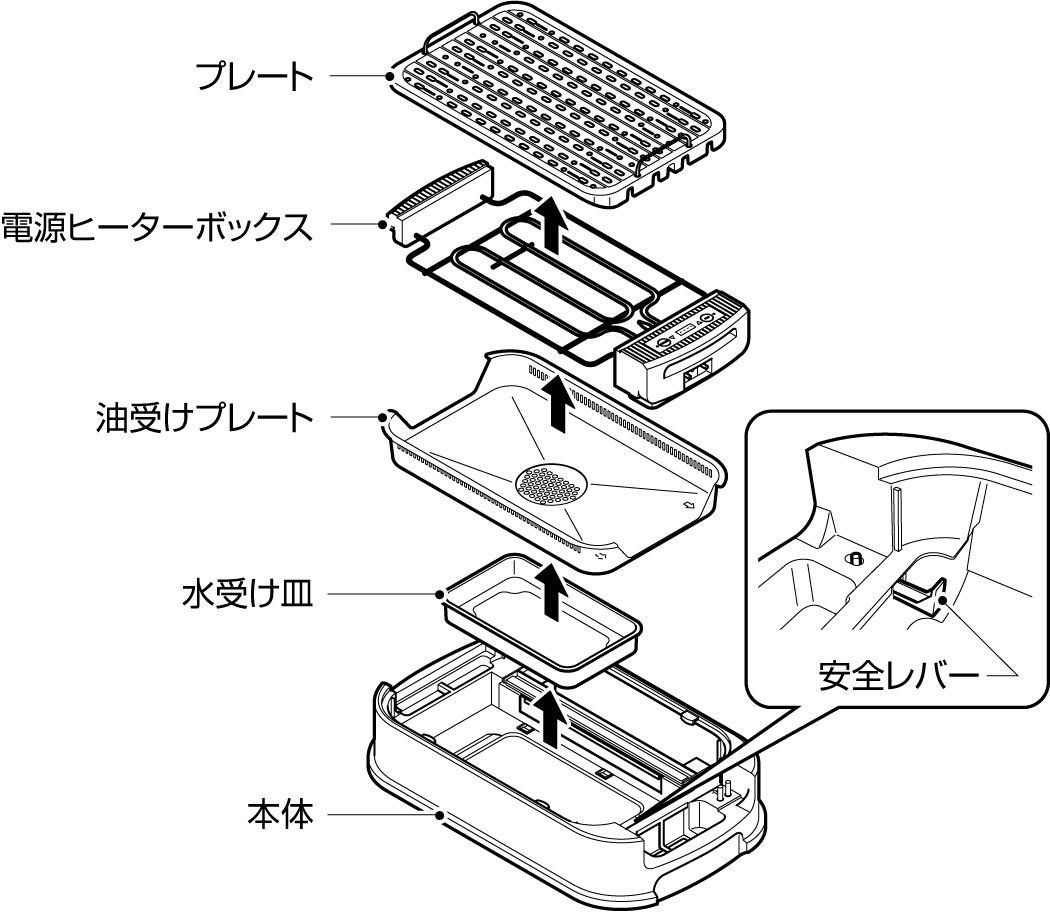 プレート

電源ヒーターボックス

油受けプレート

水受け皿

本体

安全レバー