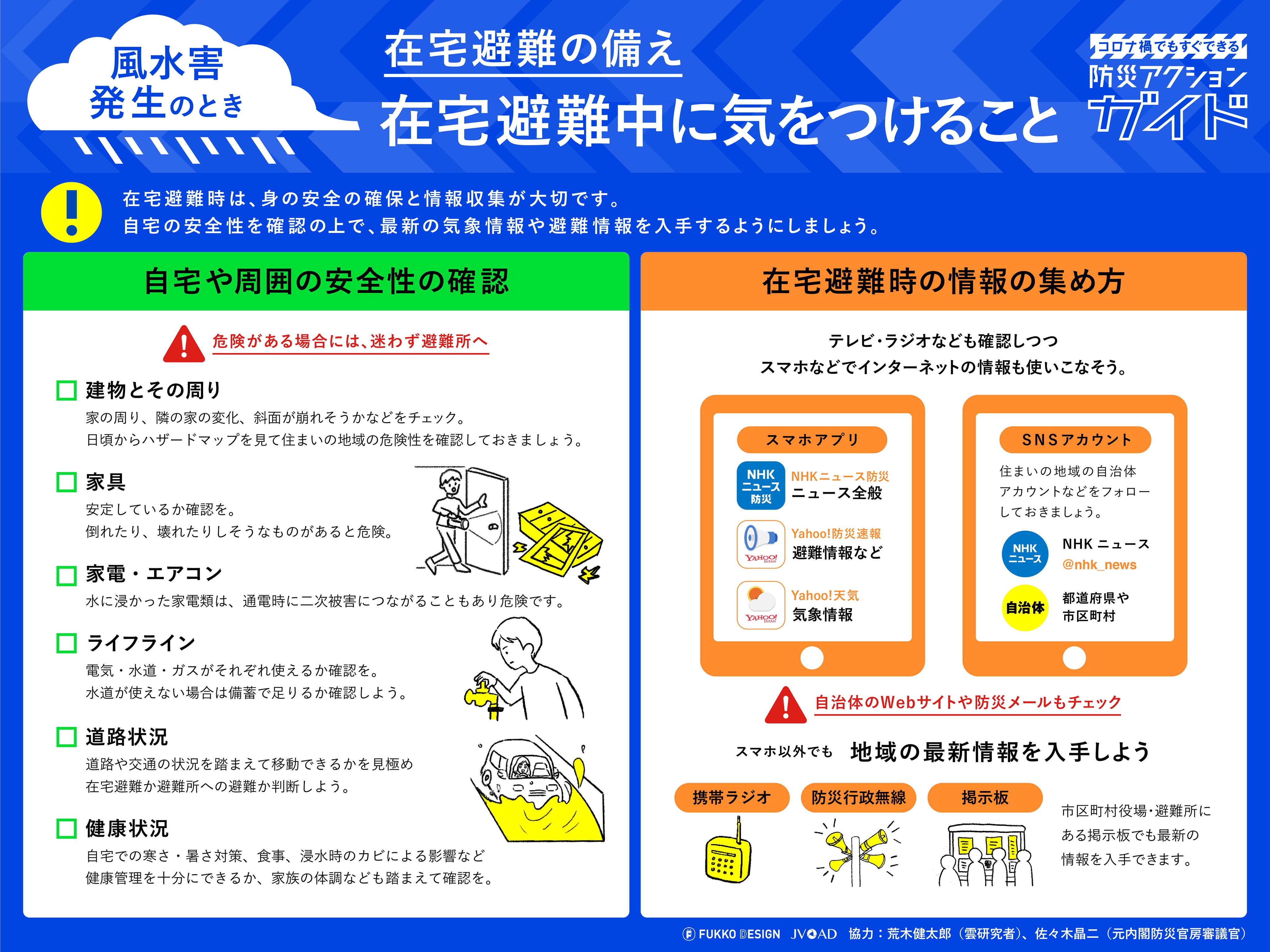 風水害
発生のとき

在宅避難の備え
在宅避難中に気をつけること

コロナ禍でもすぐできる
防災アクション
ガイド

在宅避難時は、身の安全の確保と情報収集が大切です。
自宅の安全性を確認の上で、最新の気象情報や避難情報を入手するようにしましょう。

自宅や周囲の安全性の確認

危険がある場合には、迷わず避難所へ

建物とその周り
家の周り、隣の家の変化、斜面が崩れそうかなどをチェック。
日頃からハザードマップを見て住まいの地域の危険性を確認しておきましょう。

家具
安定しているか確認を。
倒れたり、壊れたりしそうなものがあると危険。

家電・エアコン
水に浸かった家電類は、通電時に二次被害につながることもあり危険です。

ライフライン
電気・水道・ガスがそれぞれ使えるか確認を。
水道が使えない場合は備蓄で足りるか確認しよう。

道路状況
道路や交通の状況を踏まえて移動できるかを見極め
在宅避難か避難所への避難か判断しよう。

健康状況
自宅での寒さ・暑さ対策、食事、浸水時のカビによる影響など
健康管理を十分にできるか、家族の体調なども踏まえて確認を。

在宅避難時の情報の集め方

テレビ・ラジオなども確認しつつ
スマホなどでインターネットの情報も使いこなそう。

スマホアプリ
NHK ニュース 防災
NHKニュース防災
ニュース全般
YAHOO! JAPAN
Yahoo!防災速報
避難情報など
YAHOO! JAPAN
Yahoo!天気
気象情報

SNSアカウント
住まいの地域の自治体アカウントなどをフォローしておきましょう。
NHK ニュース
NHK ニュース
@nhk_news
自治体
都道府県や
市区町村

自治体のWebサイトや防災メールもチェック

スマホ以外でも 地域の最新情報を入手しよう

携帯ラジオ
防災行政無線
掲示板

市区町村役場・避難所にある掲示板でも最新の情報を入手できます。

FUKKO DESIGN JVOAD 協力：荒木健太郎（雲研究者）、佐々木晶二（元内閣防災官房審議官）