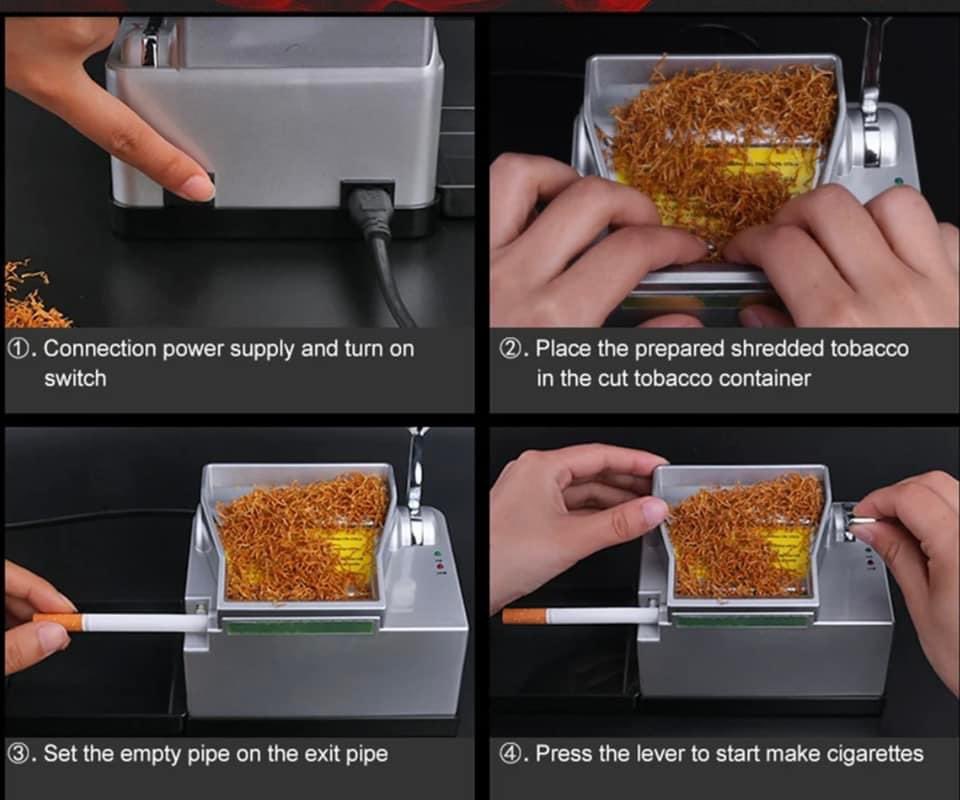 ①. Connection power supply and turn on switch

②. Place the prepared shredded tobacco in the cut tobacco container

③. Set the empty pipe on the exit pipe

④. Press the lever to start make cigarettes