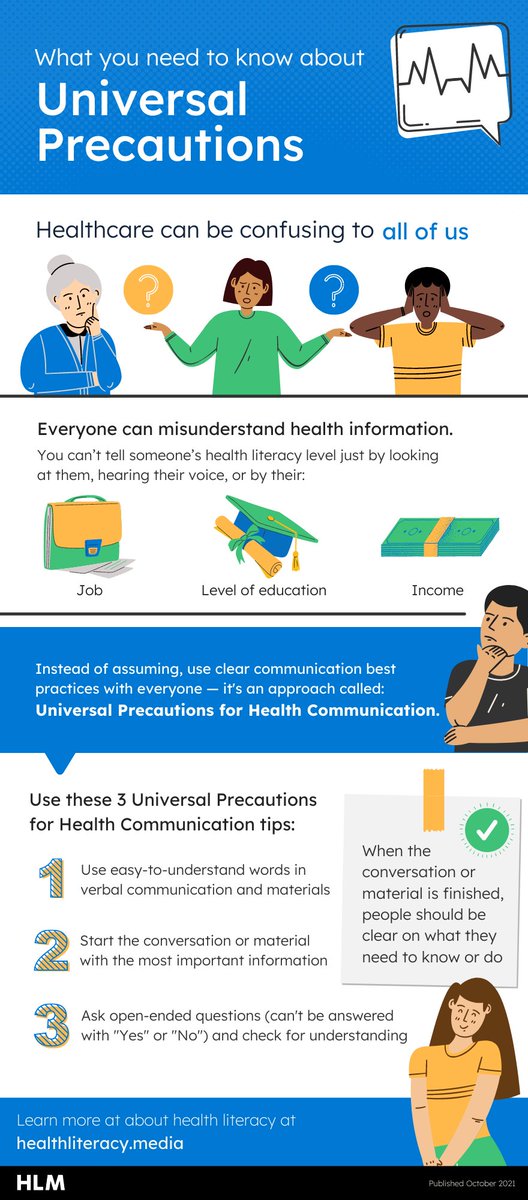 What you need to know about
Universal Precautions

Healthcare can be confusing to all of us

?

?

Everyone can misunderstand health information.

You can't tell someone's health literacy level just by looking at them, hearing their voice, or by their:

Job

Level of education

Income

Instead of assuming, use clear communication best practices with everyone — it's an approach called: Universal Precautions for Health Communication.

Use these 3 Universal Precautions for Health Communication tips:

1 Use easy-to-understand words in verbal communication and materials

2 Start the conversation or material with the most important information

3 Ask open-ended questions (can't be answered with "Yes" or "No") and check for understanding

When the conversation or material is finished, people should be clear on what they need to know or do

Learn more at about health literacy at healthliteracy.media

HLM

Published October 2021