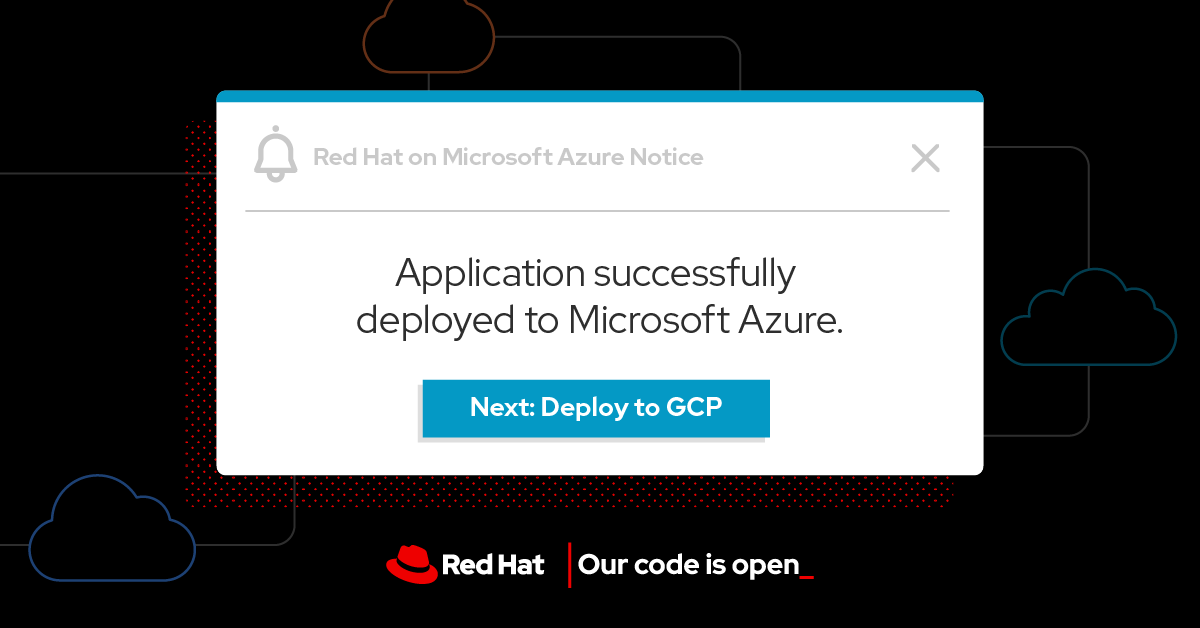 Red Hat on Microsoft Azure Notice

Application successfully deployed to Microsoft Azure.

Next: Deploy to GCP

Red Hat

Our code is open_