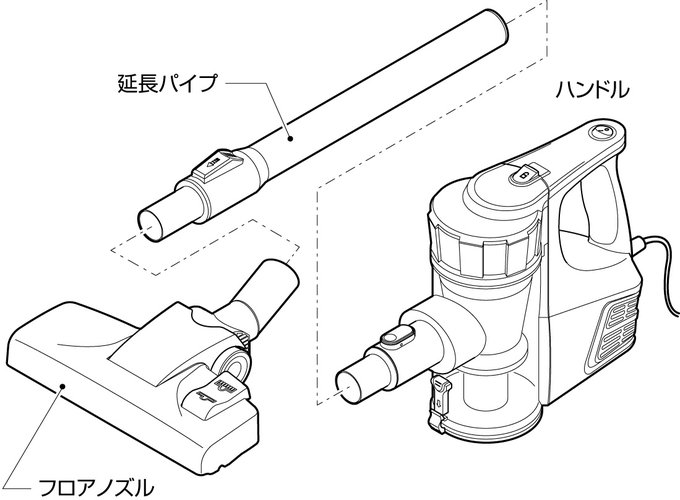 延長パイプ

ハンドル

フロアノズル