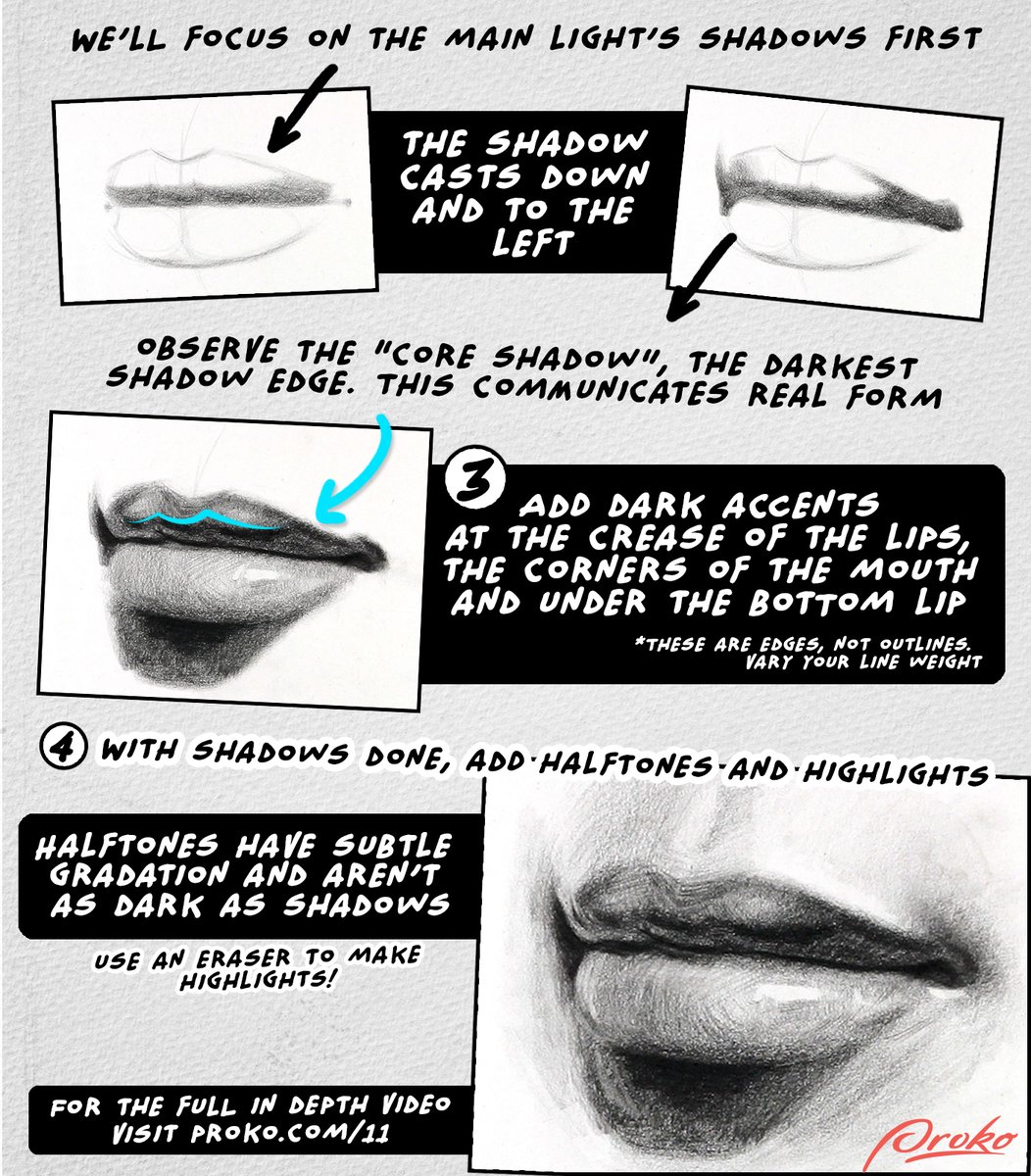 WE'LL FOCUS ON THE MAIN LIGHT'S SHADOWS FIRST

THE SHADOW CASTS DOWN AND TO THE LEFT

OBSERVE THE "CORE SHADOW", THE DARKEST SHADOW EDGE. THIS COMMUNICATES REAL FORM

3 ADD DARK ACCENTS AT THE CREASE OF THE LIPS, THE CORNERS OF THE MOUTH AND UNDER THE BOTTOM LIP

*THESE ARE EDGES, NOT OUTLINES. VARY YOUR LINE WEIGHT

4 WITH SHADOWS DONE, ADD HALFTONES AND HIGHLIGHTS

HALFTONES HAVE SUBTLE GRADATION AND AREN'T AS DARK AS SHADOWS

USE AN ERASER TO MAKE HIGHLIGHTS!

FOR THE FULL IN DEPTH VIDEO VISIT PROKO.COM/11

Proko