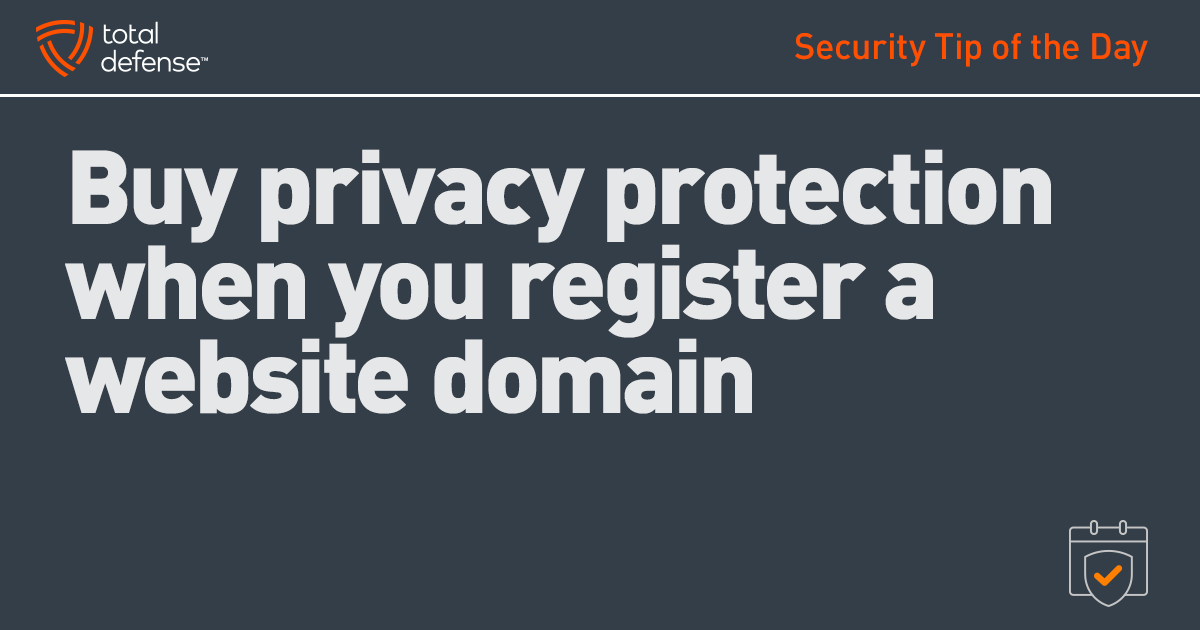 total
defense™

Security Tip of the Day

Buy privacy protection when you register a website domain