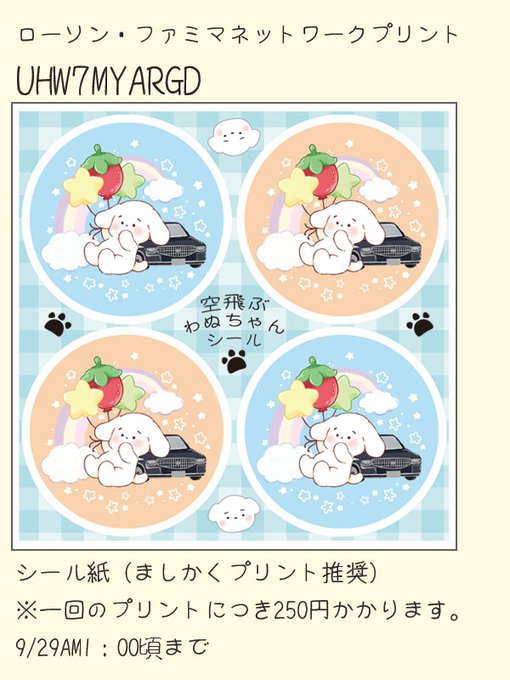 ローソン・ファミマネットワークプリント

UHW7MYARGD

空飛ぶ
わぬちゃん
シール

シール紙（ましかくプリント推奨）
※一回のプリントにつき250円かかります。
9/29AM1：00頃まで