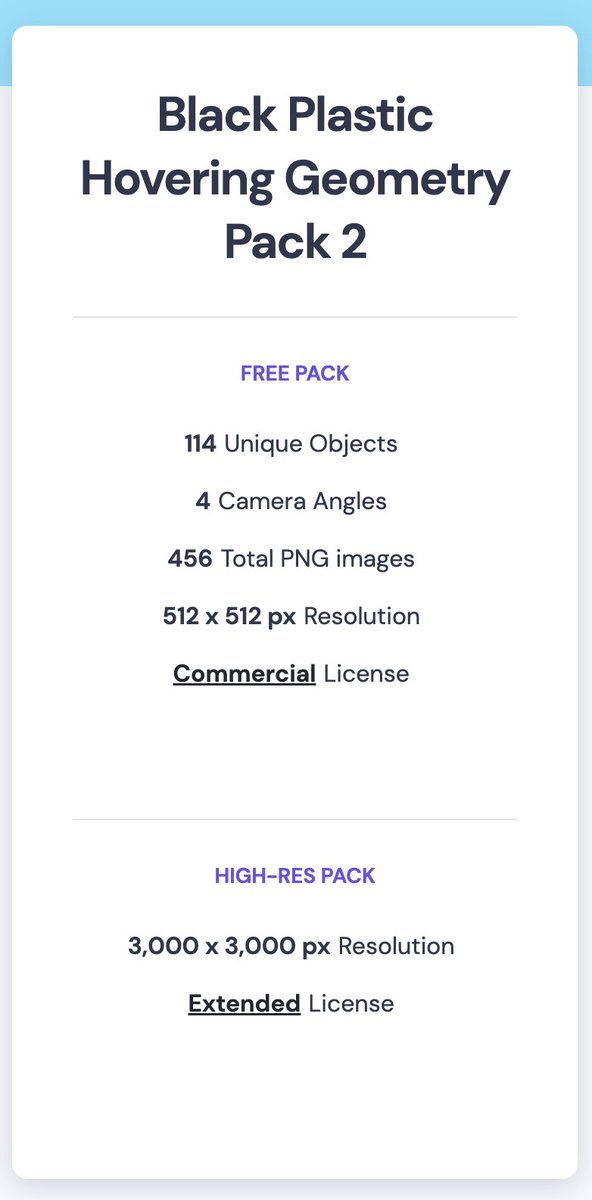 Black Plastic Hovering Geometry Pack 2

FREE PACK

114 Unique Objects

4 Camera Angles

456 Total PNG images

512 x 512 px Resolution

Commercial License

HIGH-RES PACK

3,000 x 3,000 px Resolution

Extended License