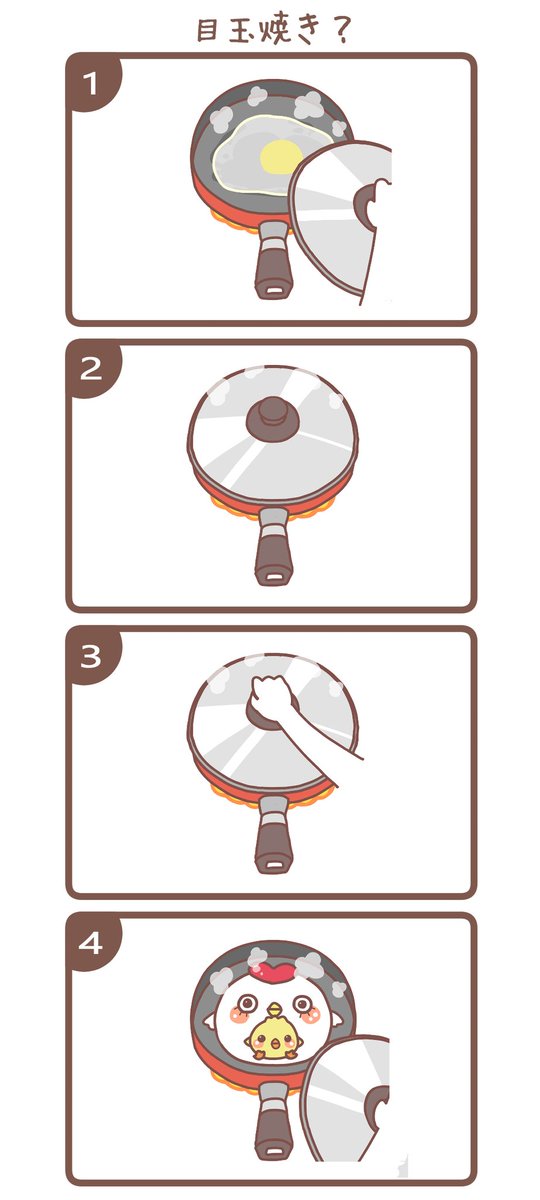 目玉焼き？

1

2

3

4