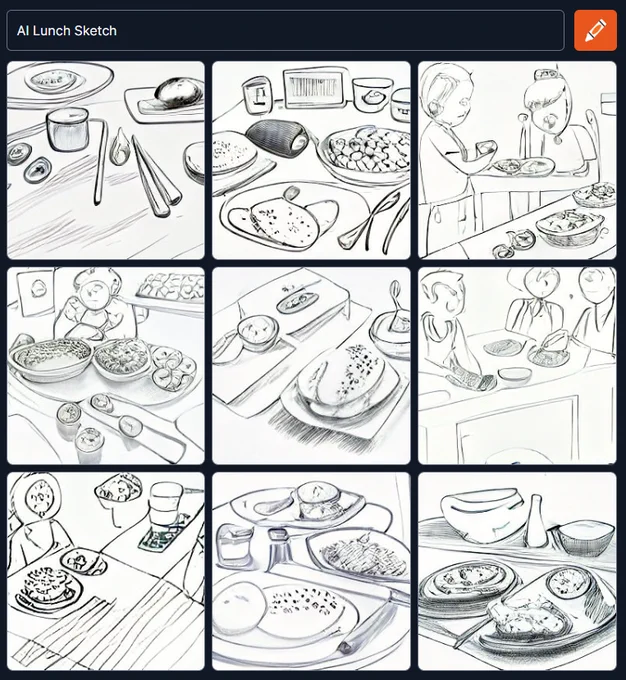 AI Lunch Sketch