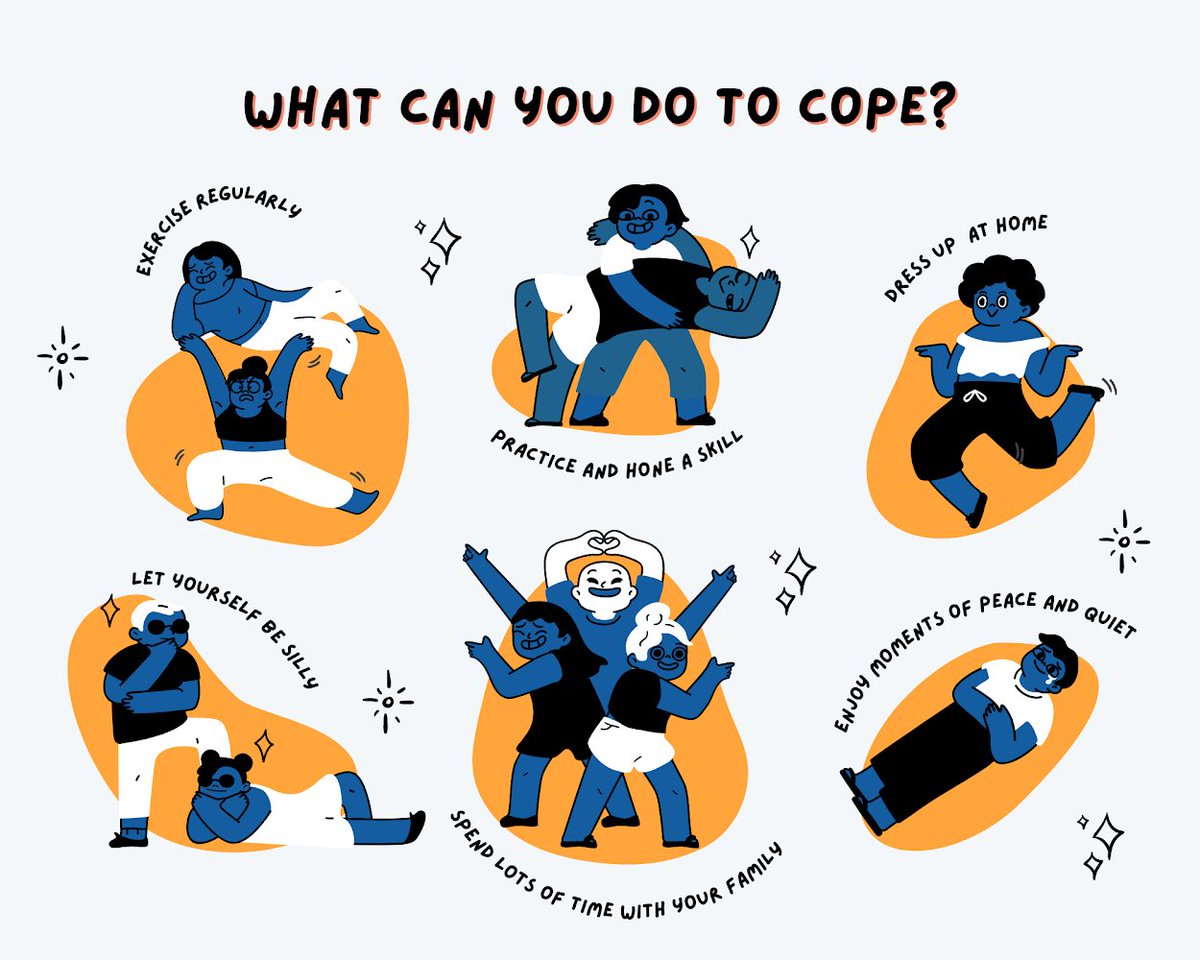 WHAT CAN YOU DO TO COPE?

EXERCISE REGULARLY

PRACTICE AND HONE A SKILL

DRESS UP AT HOME

LET YOURSELF BE SILLY

SPEND LOTS OF TIME WITH YOUR FAMILY

ENJOY MOMENTS OF PEACE AND QUIET