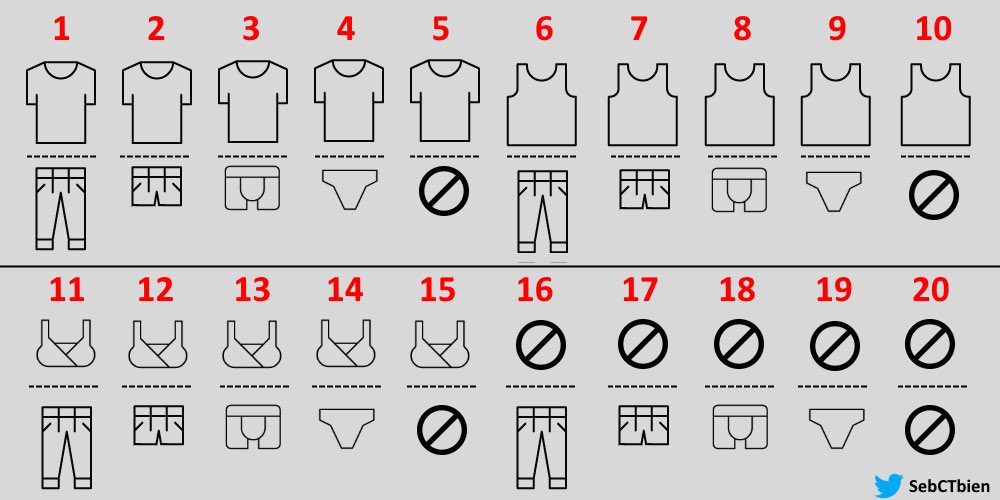 1 2 3 4 5 6 7 8 9 10

11 12 13 14 15 16 17 18 19 20

SebCTbien