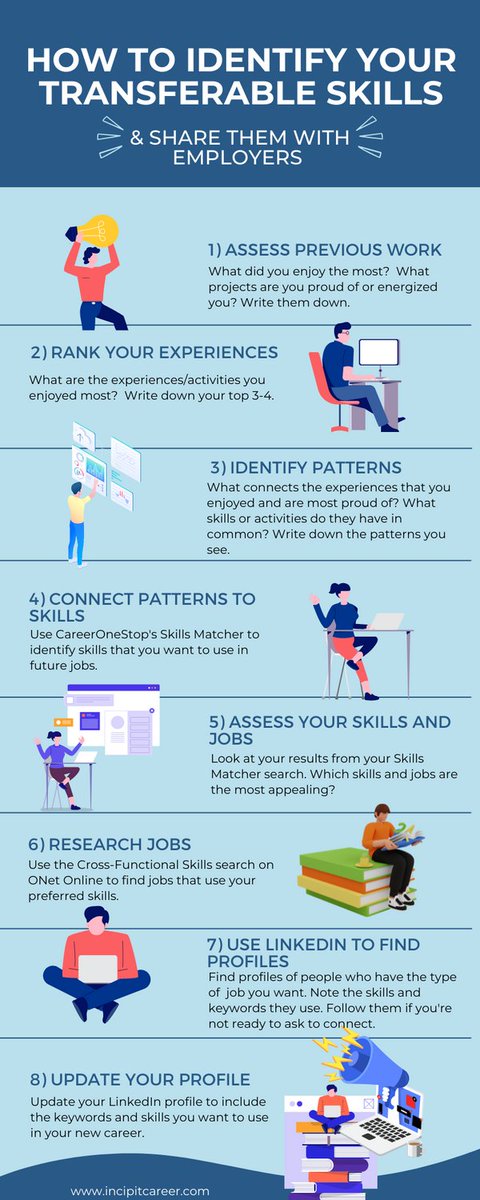 HOW TO IDENTIFY YOUR TRANSFERABLE SKILLS

& SHARE THEM WITH EMPLOYERS

1) ASSESS PREVIOUS WORK
What did you enjoy the most? What projects are you proud of or energized you? Write them down.

2) RANK YOUR EXPERIENCES
What are the experiences/activities you enjoyed most? Write down your top 3-4.

3) IDENTIFY PATTERNS
What connects the experiences that you enjoyed and are most proud of? What skills or activities do they have in common? Write down the patterns you see.

4) CONNECT PATTERNS TO SKILLS
Use CareerOneStop's Skills Matcher to identify skills that you want to use in future jobs.

5) ASSESS YOUR SKILLS AND JOBS
Look at your results from your Skills Matcher search. Which skills and jobs are the most appealing?

6) RESEARCH JOBS
Use the Cross-Functional Skills search on ONet Online to find jobs that use your preferred skills.

7) USE LINKEDIN TO FIND PROFILES
Find profiles of people who have the type of job you want. Note the skills and keywords they use. Follow them if you're not ready to ask to connect.

8) UPDATE YOUR PROFILE
Update your LinkedIn profile to include the keywords and skills you want to use in your new career.

www.incipitcareer.com