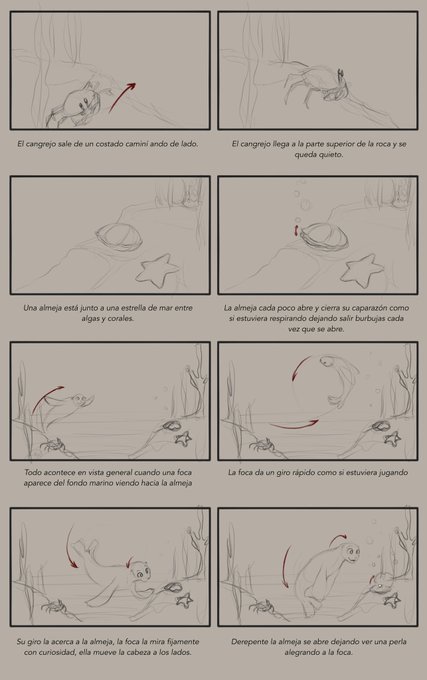 El cangrejo sale de un costado camini ando de lado.

El cangrejo llega a la parte superior de la roca y se queda quieto.

Una almeja está junto a una estrella de mar entre algas y corales.

La almeja cada poco abre y cierra su caparazón como si estuviera respirando dejando salir burbujas cada vez que se abre.

Todo acontece en vista general cuando una foca aparece del fondo marino viendo hacia la almeja

La foca da un giro rápido como si estuviera jugando

Su giro la acerca a la almeja, la foca la mira fijamente con curiosidad, ella mueve la cabeza a los lados.

Derepente la almeja se abre dejando ver una perla alegrando a la foca.