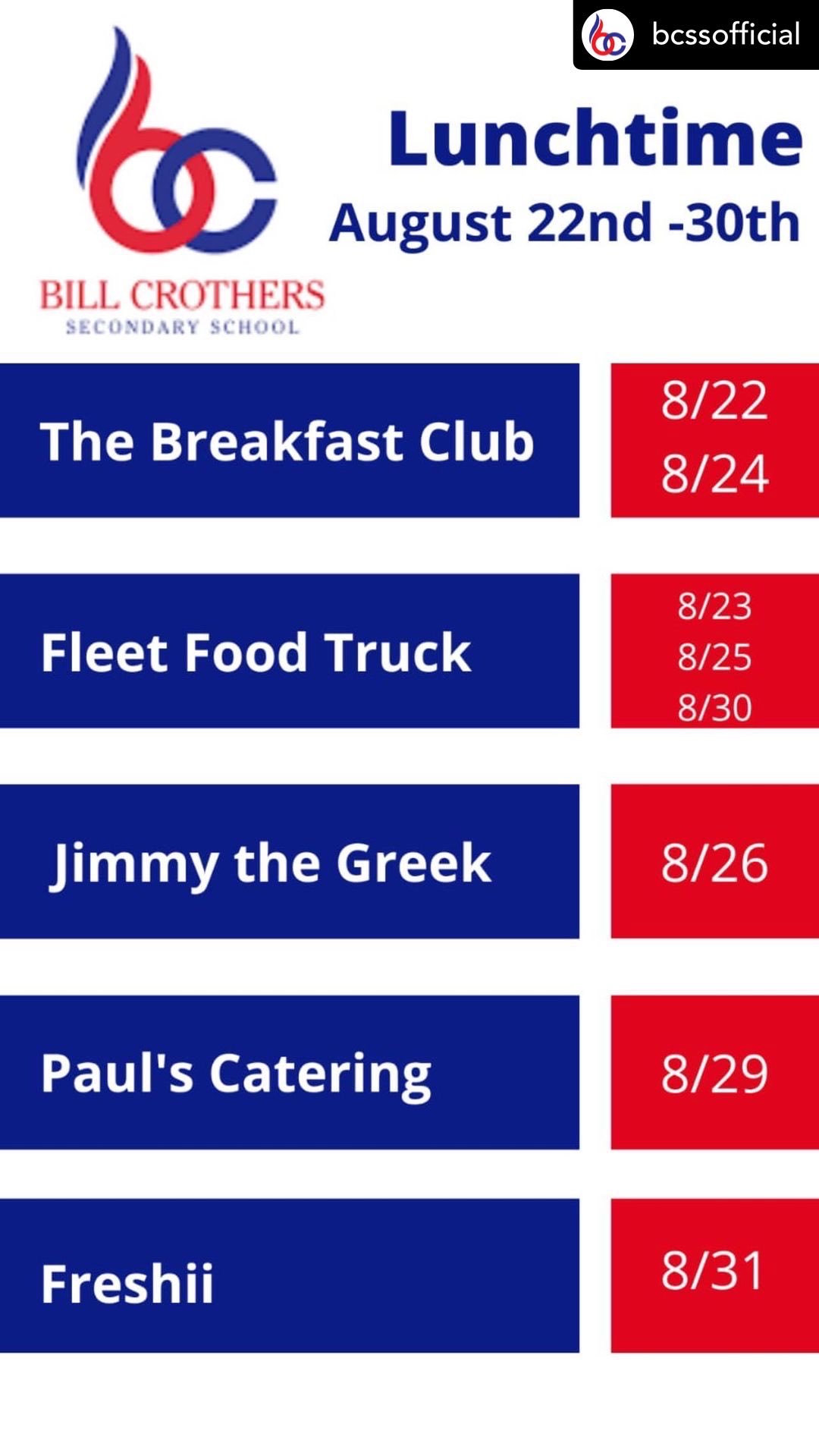 bcssofficial

BILL CROTHERS
SECONDARY SCHOOL

Lunchtime
August 22nd -30th

The Breakfast Club

8/22
8/24

Fleet Food Truck

8/23
8/25
8/30

Jimmy the Greek

8/26

Paul's Catering

8/29

Freshii

8/31