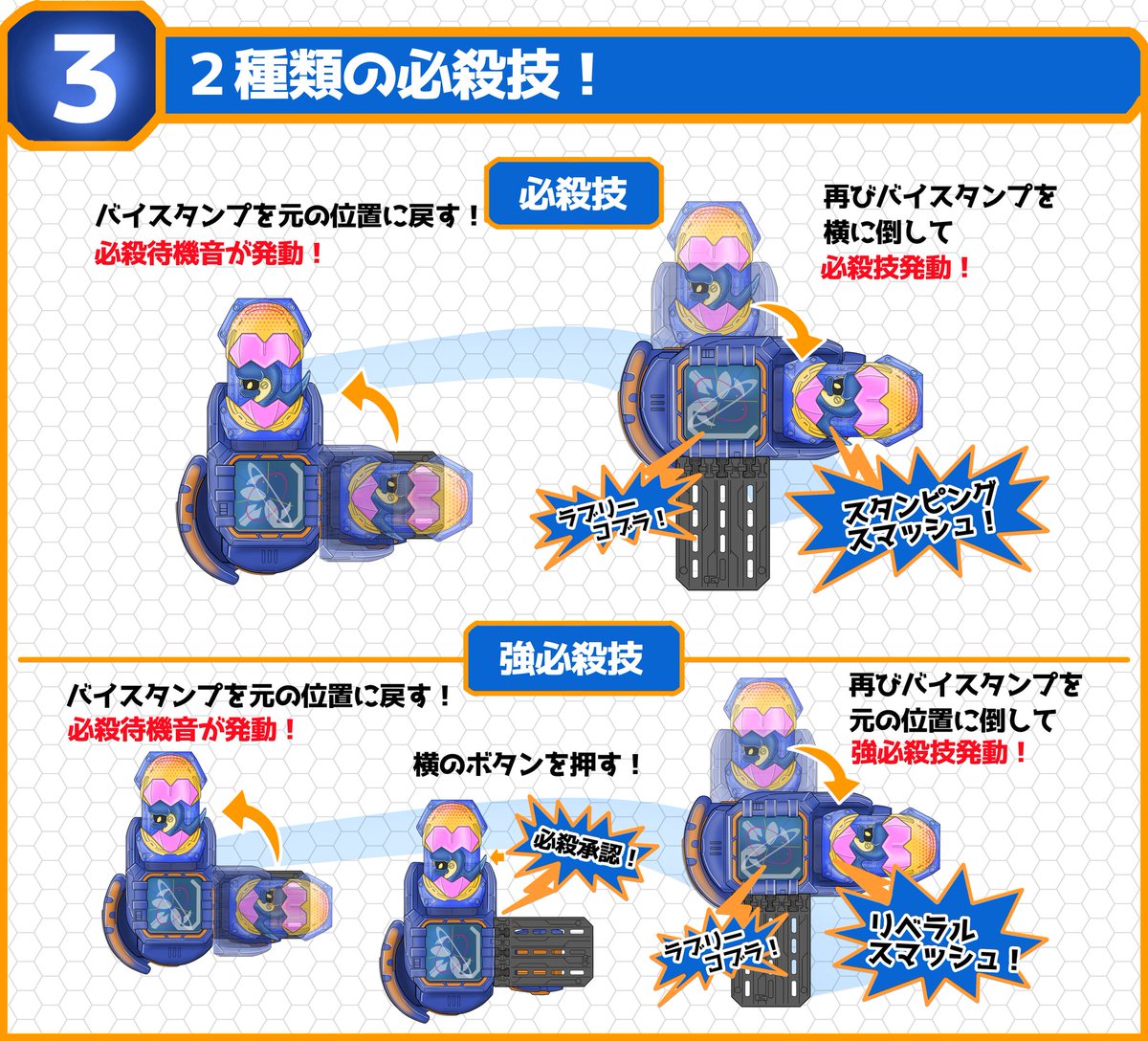 3

２種類の必殺技！

必殺技

バイスタンプを元の位置に戻す！
必殺待機音が発動！

再びバイスタンプを横に倒して
必殺技発動！

ラブリーコブラ！

スタンピングスマッシュ！

強必殺技

バイスタンプを元の位置に戻す！
必殺待機音が発動！

横のボタンを押す！

必殺承認！

再びバイスタンプを元の位置に倒して
強必殺技発動！

ラブリーコブラ！

リベラルスマッシュ！