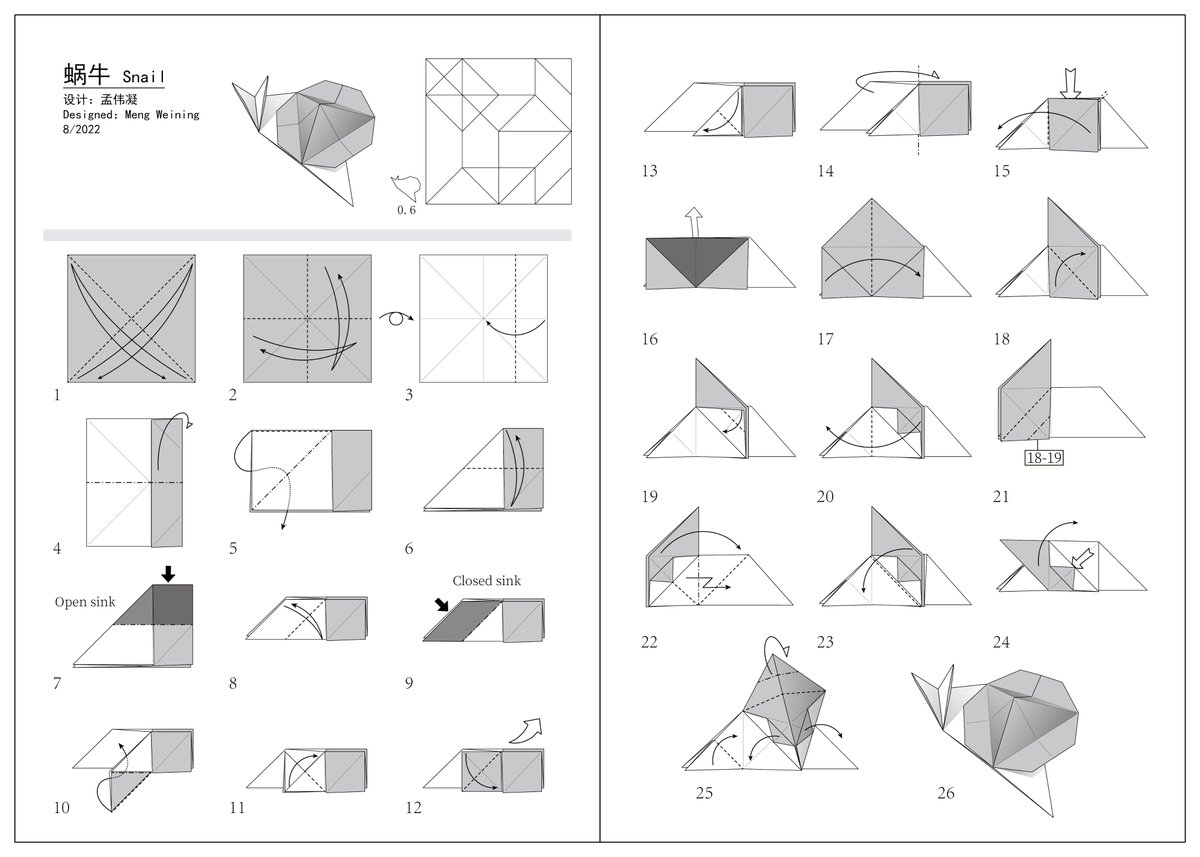 蜗牛 Snail
设计：孟伟凝
Designed: Meng Weining
8/2022

0.6

1
2
3
4
5
6
Open sink
7
8
Closed sink
9
10
11
12

13
14
15
16
17
18
19
20
18-19
21
22
23
24
25
26