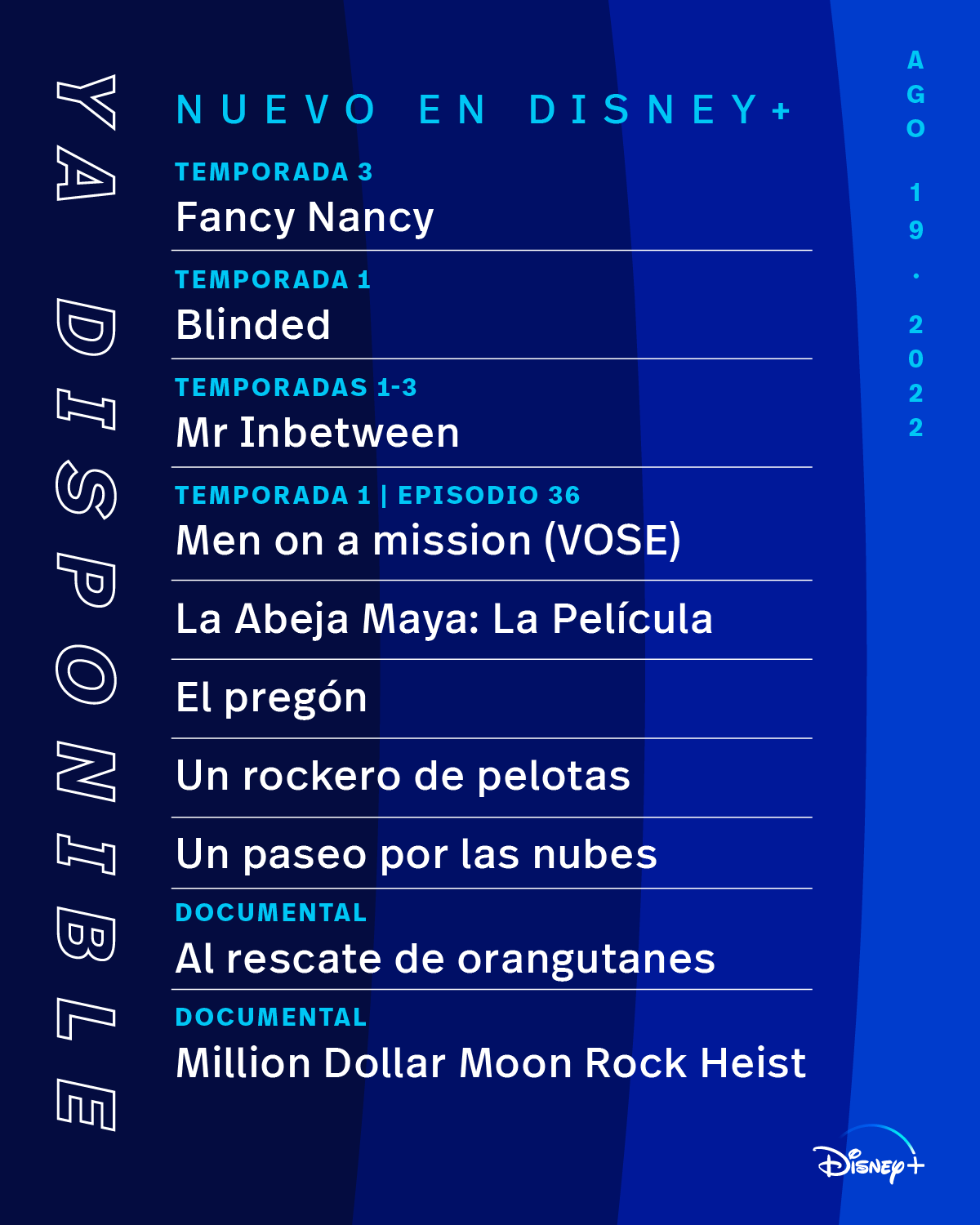 YA DISPONIBLE

NUEVO EN DISNEY+

TEMPORADA 3
Fancy Nancy

TEMPORADA 1
Blinded

TEMPORADAS 1-3
Mr Inbetween

TEMPORADA 1 | EPISODIO 36
Men on a mission (VOSE)

La Abeja Maya: La Película

El pregón

Un rockero de pelotas

Un paseo por las nubes

DOCUMENTAL
Al rescate de orangutanes

DOCUMENTAL
Million Dollar Moon Rock Heist

AGO 19 · 2022

Disney+