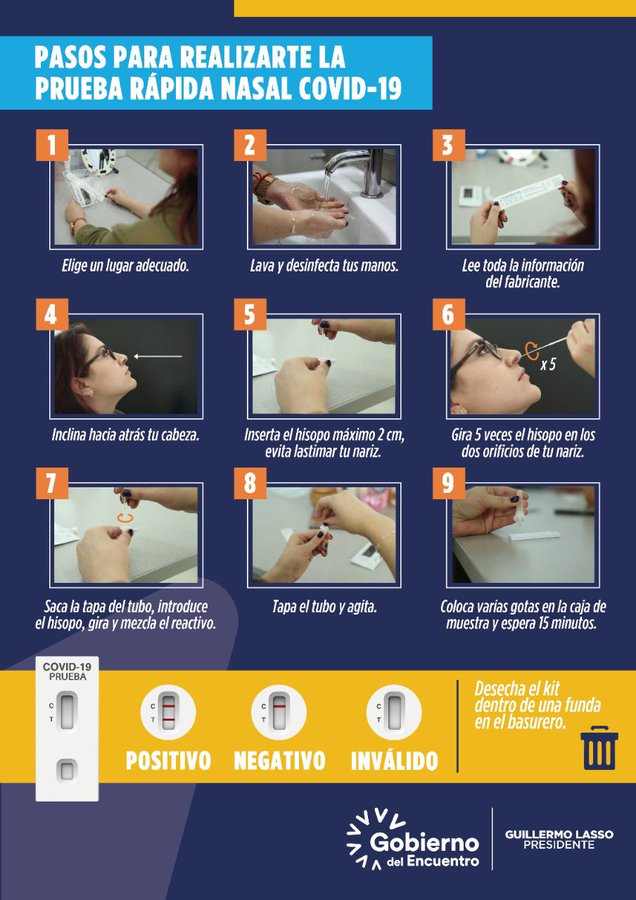 PASOS PARA REALIZARTE LA PRUEBA RÁPIDA NASAL COVID-19

1
Elige un lugar adecuado.

2
Lava y desinfecta tus manos.

3
Lee toda la información del fabricante.

4
Inclina hacia atrás tu cabeza.

5
Inserta el hisopo máximo 2 cm, evita lastimar tu nariz.

6
x 5
Gira 5 veces el hisopo en los dos orificios de tu nariz.

7
Saca la tapa del tubo, introduce el hisopo, gira y mezcla el reactivo.

8
Tapa el tubo y agita.

9
Coloca varias gotas en la caja de muestra y espera 15 minutos.

COVID-19 PRUEBA
C
T

C T
POSITIVO

C T
NEGATIVO

C T
INVÁLIDO

Desecha el kit dentro de una funda en el basurero.

Gobierno del Encuentro

GUILLERMO LASSO PRESIDENTE