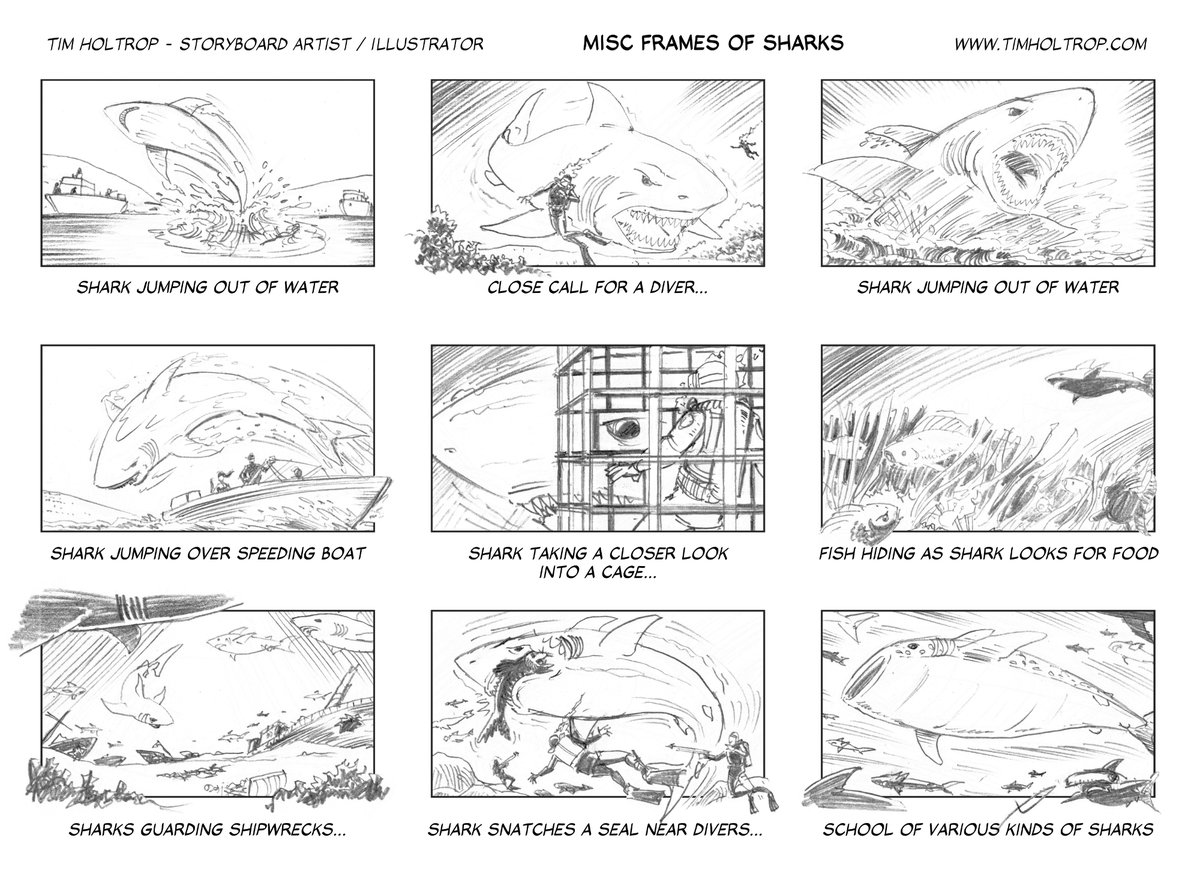 TIM HOLTROP - STORYBOARD ARTIST / ILLUSTRATOR

MISC FRAMES OF SHARKS

WWW.TIMHOLTROP.COM

SHARK JUMPING OUT OF WATER

CLOSE CALL FOR A DIVER...

SHARK JUMPING OUT OF WATER

SHARK JUMPING OVER SPEEDING BOAT

SHARK TAKING A CLOSER LOOK INTO A CAGE...

FISH HIDING AS SHARK LOOKS FOR FOOD

SHARKS GUARDING SHIPWRECKS...

SHARK SNATCHES A SEAL NEAR DIVERS...

SCHOOL OF VARIOUS KINDS OF SHARKS