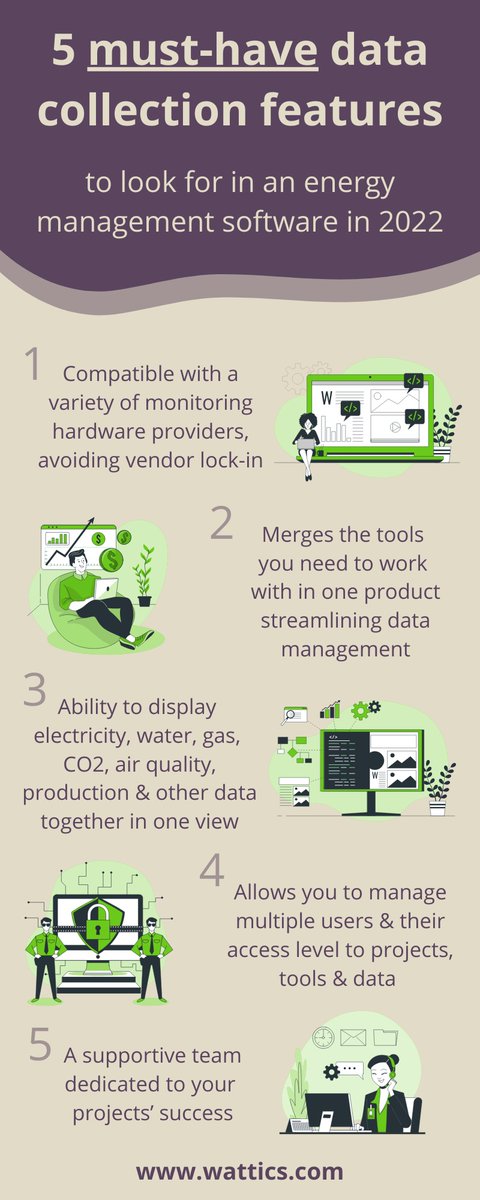 5 must-have data collection features

to look for in an energy management software in 2022

1 Compatible with a variety of monitoring hardware providers, avoiding vendor lock-in

W

2 Merges the tools you need to work with in one product streamlining data management

3 Ability to display electricity, water, gas, CO2, air quality, production & other data together in one view

W

4 Allows you to manage multiple users & their access level to projects, tools & data

5 A supportive team dedicated to your projects' success

www.wattics.com