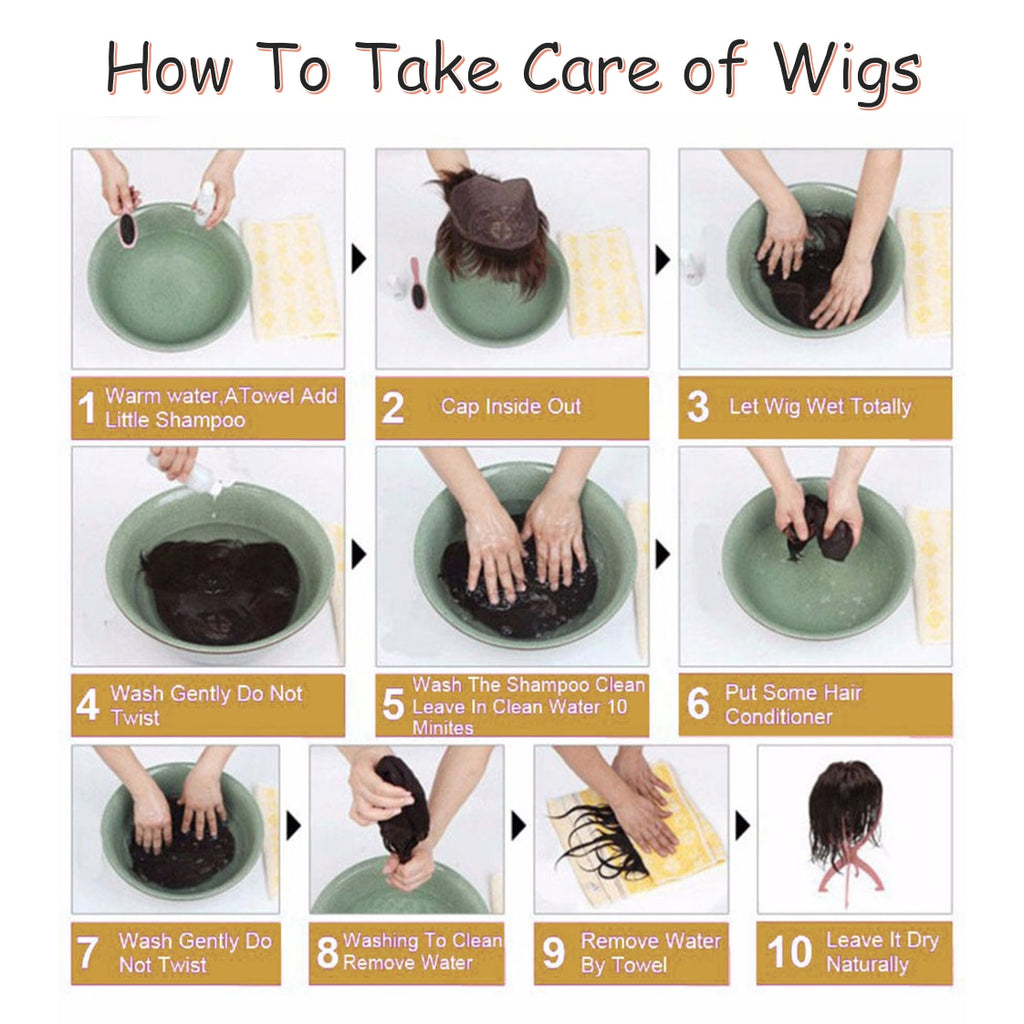 How To Take Care of Wigs

1 Warm water,ATowel Add Little Shampoo

2 Cap Inside Out

3 Let Wig Wet Totally

4 Wash Gently Do Not Twist

5 Wash The Shampoo Clean Leave In Clean Water 10 Minites

6 Put Some Hair Conditioner

7 Wash Gently Do Not Twist

8 Washing To Clean Remove Water

9 Remove Water By Towel

10 Leave It Dry Naturally