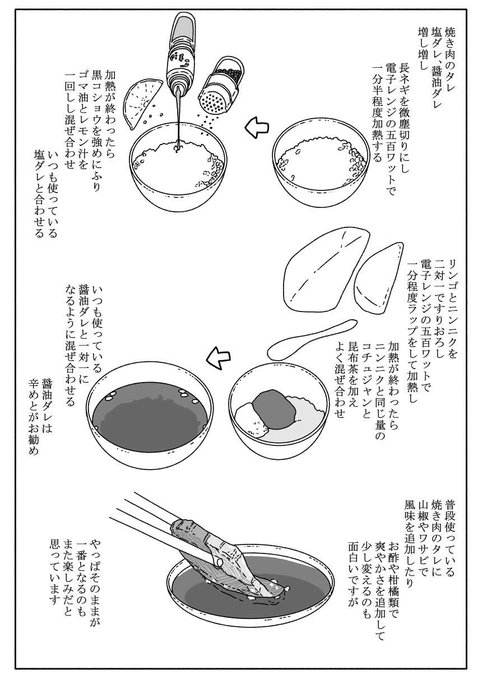 焼き肉のタレ
塩ダレ、醤油ダレ
増し増し

長ネギを微塵切りにし
電子レンジの五百ワットで
一分半程度加熱する

加熱が終わったら
黒コショウを強めにふり
ゴマ油とレモン汁を
一回しし混ぜ合わせ

いつも使っている
塩ダレと合わせる

リンゴとニンニクを
二対一ですりおろし
電子レンジの五百ワットで
一分程度ラップをして加熱し

加熱が終わったら
ニンニクと同じ量の
コチュジャンと
昆布茶を加え
よく混ぜ合わせ

いつも使っている
醤油ダレと一対一に
なるように混ぜ合わせる

醤油ダレは
辛めとがお勧め

普段使っている
焼き肉のタレに
山椒やワサビで
風味を追加したり

お酢や柑橘類で
爽やかさを追加して
少し変えるのも
面白いですが

やっぱそのままが
一番となるのも
また楽しみだと
思っています