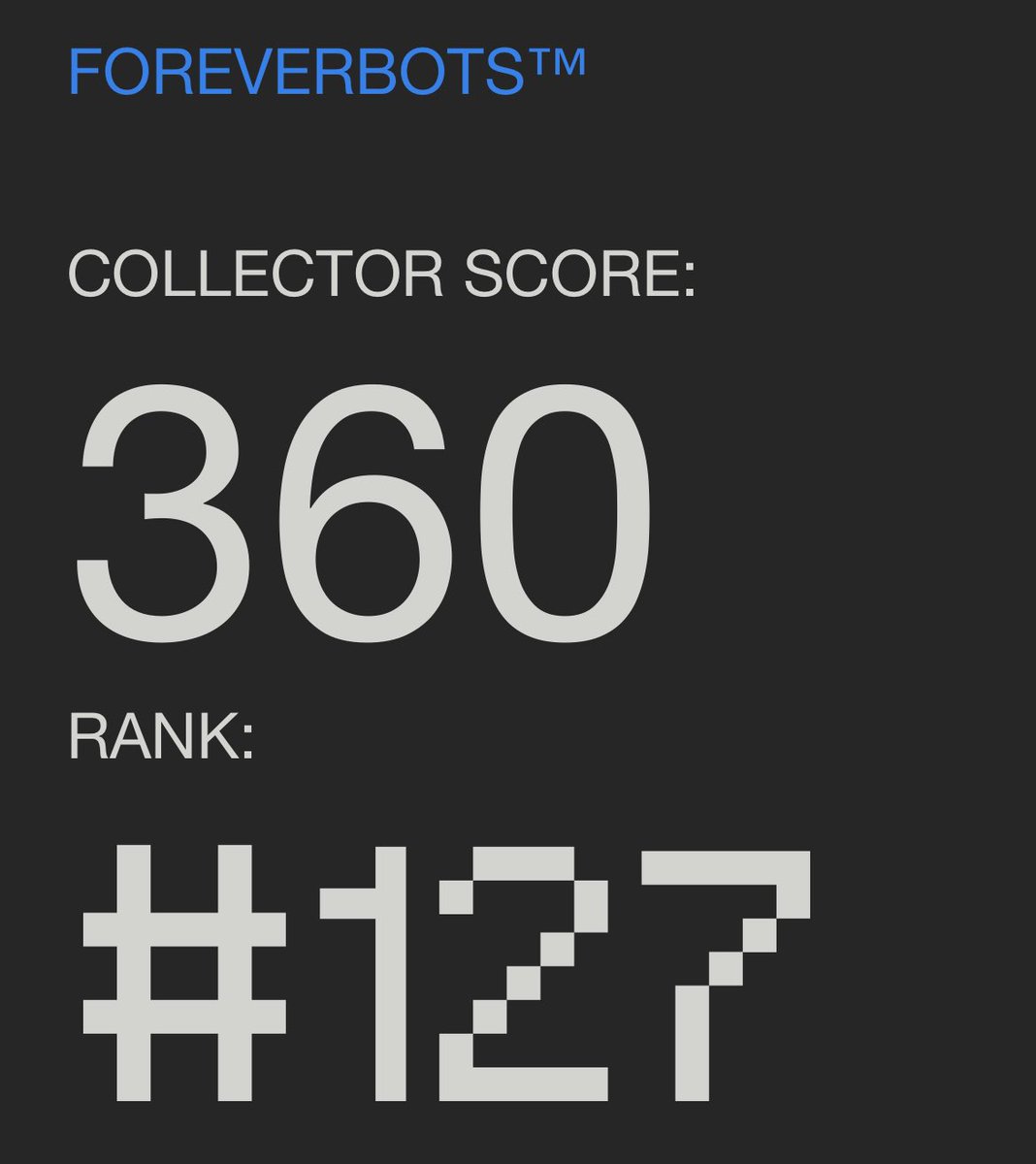 FOREVERBOTS™

COLLECTOR SCORE:

360

RANK:

#127