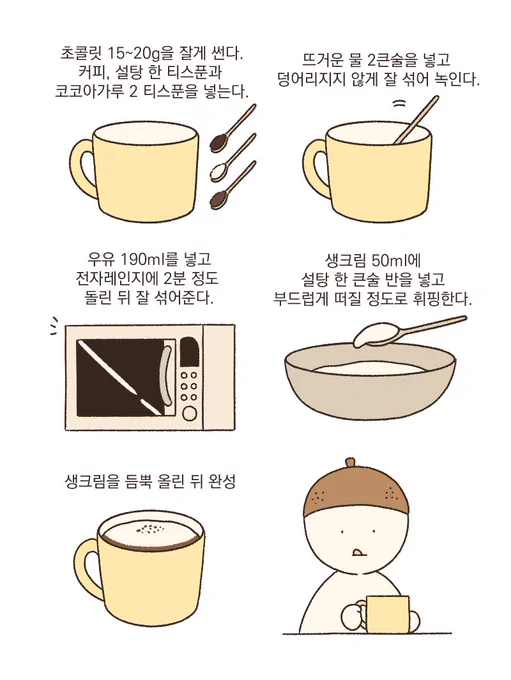 초콜릿 15~20g을 잘게 썬다.
커피, 설탕 한 티스푼과
코코아가루 2 티스푼을 넣는다.

뜨거운 물 2큰술을 넣고
덩어리지지 않게 잘 섞어 녹인다.

우유 190ml를 넣고
전자레인지에 2분 정도
돌린 뒤 잘 섞어준다.

생크림 50ml에
설탕 한 큰술 반을 넣고
부드럽게 떠질 정도로 휘핑한다.

생크림을 듬뿍 올린 뒤 완성