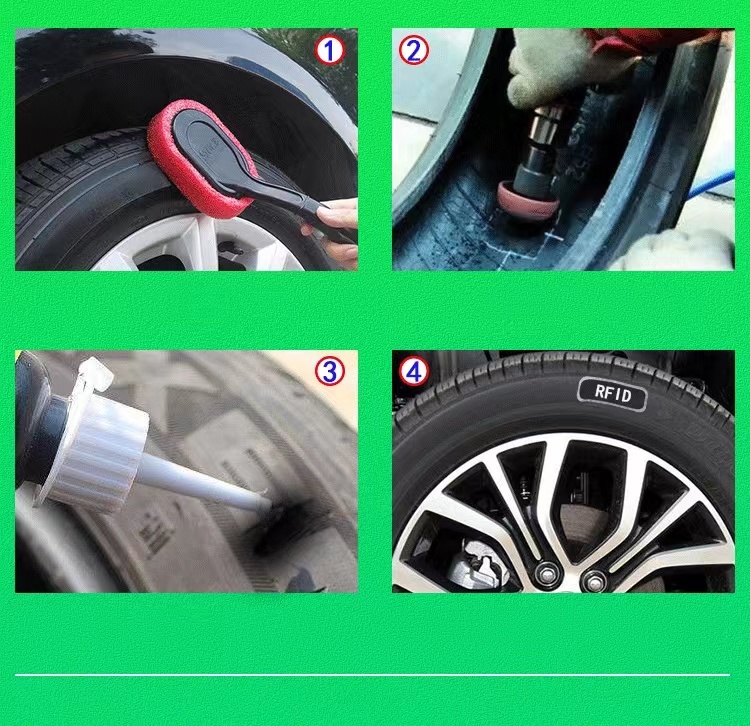 1

2

3

4

RFID