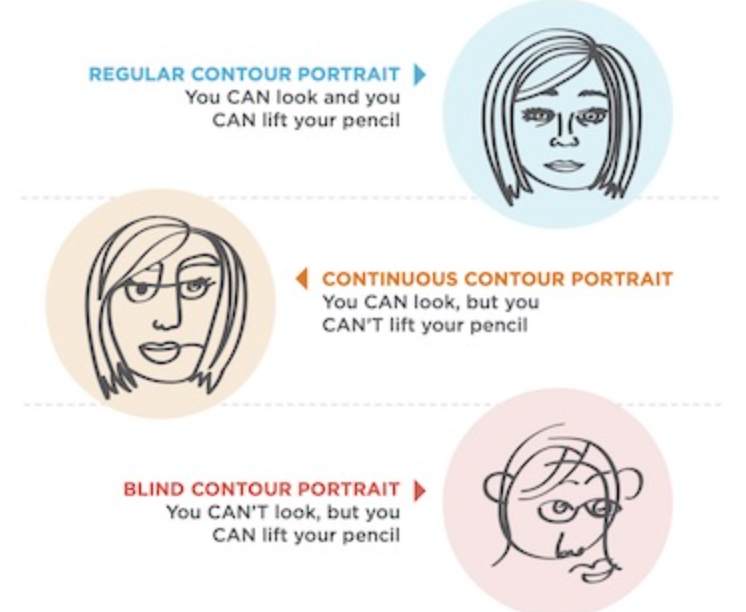 REGULAR CONTOUR PORTRAIT
You CAN look and you CAN lift your pencil

CONTINUOUS CONTOUR PORTRAIT
You CAN look, but you CAN'T lift your pencil

BLIND CONTOUR PORTRAIT
You CAN'T look, but you CAN lift your pencil