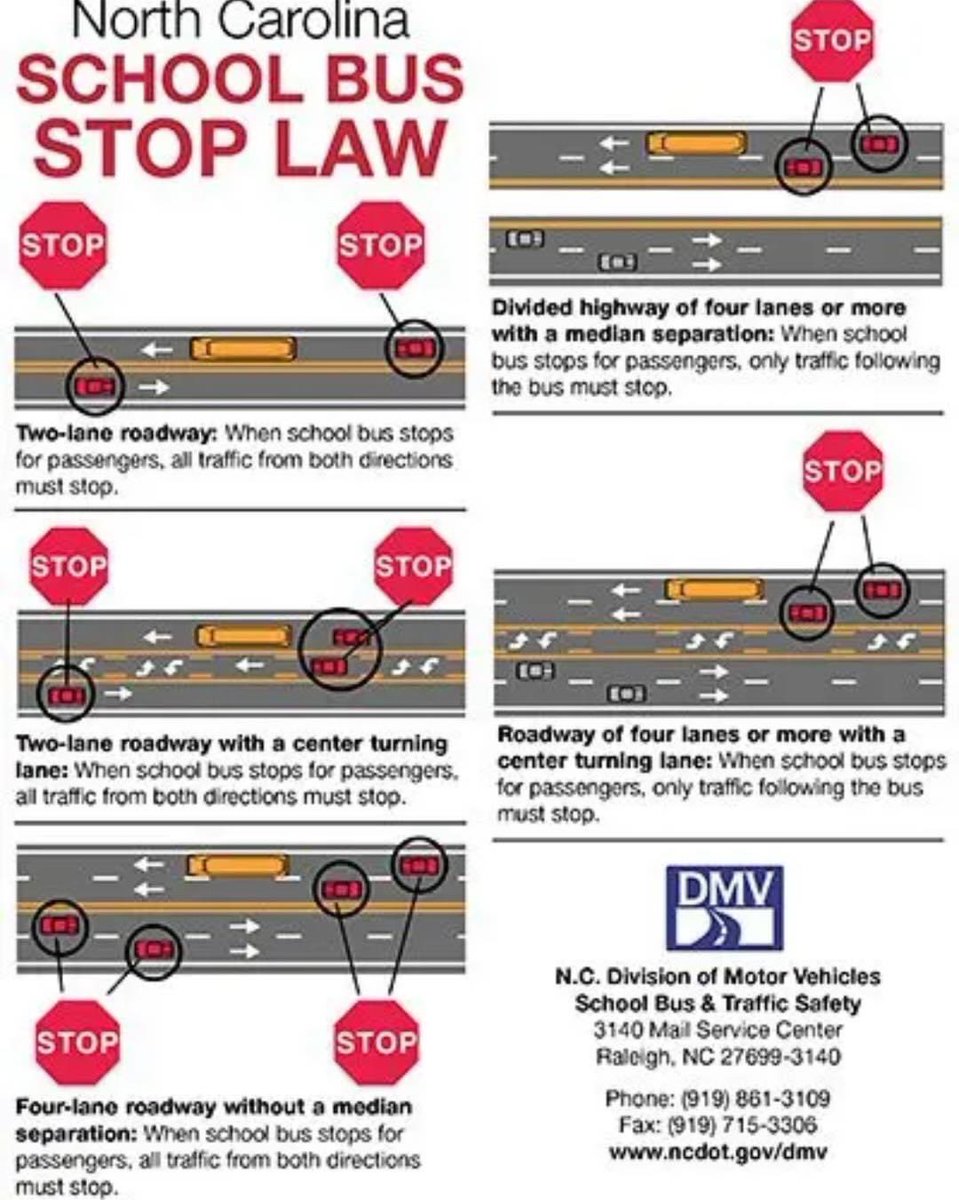 North Carolina
SCHOOL BUS STOP LAW

STOP

STOP

Two-lane roadway: When school bus stops for passengers, all traffic from both directions must stop.

STOP

STOP

Two-lane roadway with a center turning lane: When school bus stops for passengers, all traffic from both directions must stop.

STOP

STOP

Four-lane roadway without a median separation: When school bus stops for passengers, all traffic from both directions must stop.

STOP

Divided highway of four lanes or more with a median separation: When school bus stops for passengers, only traffic following the bus must stop.

STOP

Roadway of four lanes or more with a center turning lane: When school bus stops for passengers, only traffic following the bus must stop.

DMV

N.C. Division of Motor Vehicles
School Bus & Traffic Safety
3140 Mail Service Center
Raleigh, NC 27699-3140

Phone: (919) 861-3109
Fax: (919) 715-3306
www.ncdot.gov/dmv