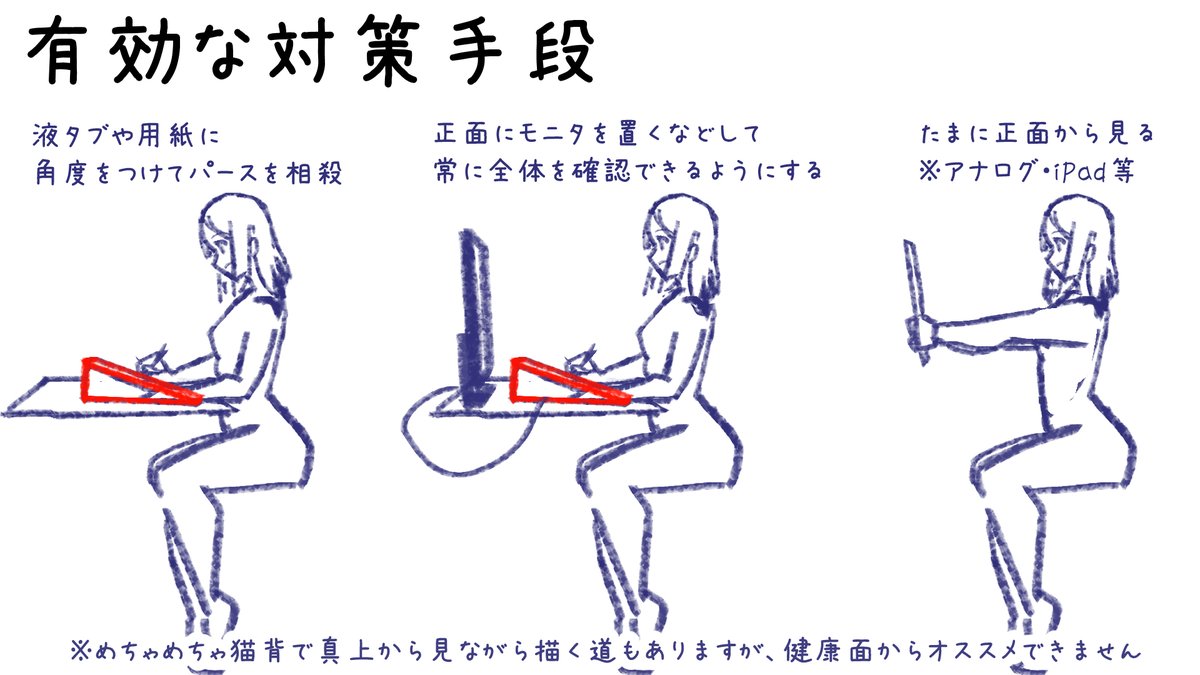 有効な対策手段

液タブや用紙に
角度をつけてパースを相殺

正面にモニタを置くなどして
常に全体を確認できるようにする

たまに正面から見る
※アナログ・iPad等

※めちゃめちゃ猫背で真上から見ながら描く道もありますが、健康面からオススメできません