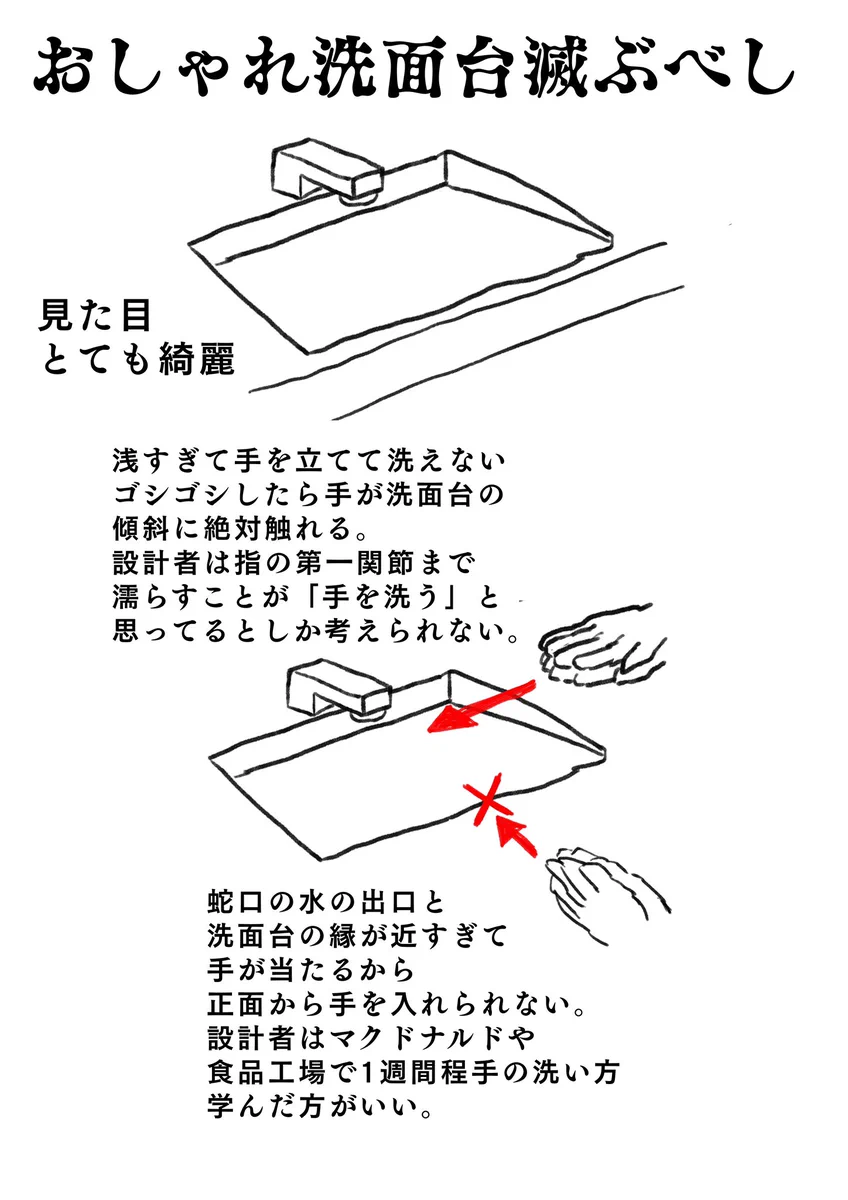 おしゃれ洗面台滅ぶべし

見た目
とても綺麗

浅すぎて手を立てて洗えない
ゴシゴシしたら手が洗面台の
傾斜に絶対触れる。
設計者は指の第一関節まで
濡らすことが「手を洗う」と
思ってるとしか考えられない。

蛇口の水の出口と
洗面台の縁が近すぎて
手が当たるから
正面から手を入れられない。
設計者はマクドナルドや
食品工場で1週間程手の洗い方
学んだ方がいい。