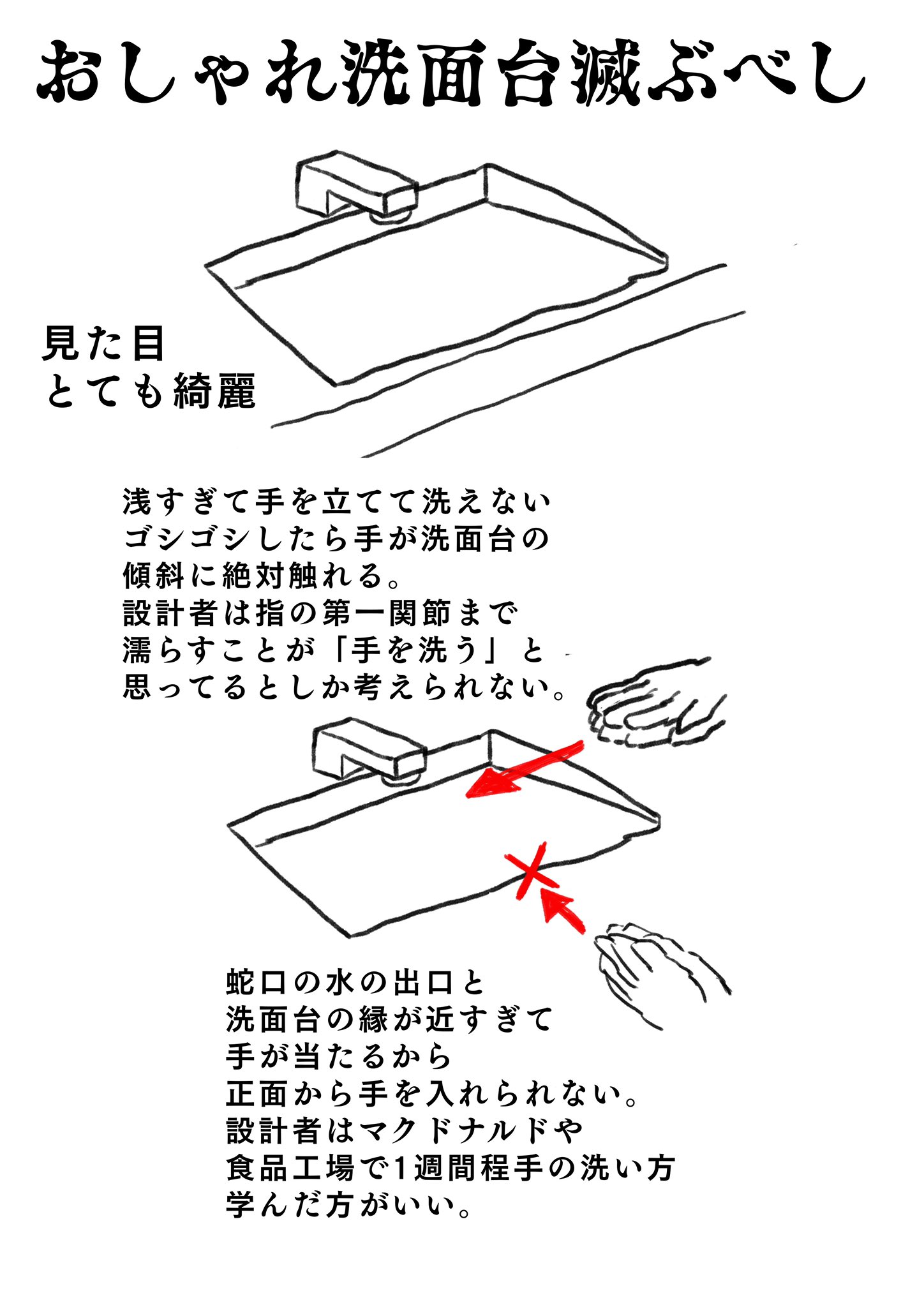 おしゃれ洗面台滅ぶべし

見た目
とても綺麗

浅すぎて手を立てて洗えない
ゴシゴシしたら手が洗面台の
傾斜に絶対触れる。
設計者は指の第一関節まで
濡らすことが「手を洗う」と
思ってるとしか考えられない。

蛇口の水の出口と
洗面台の縁が近すぎて
手が当たるから
正面から手を入れられない。
設計者はマクドナルドや
食品工場で1週間程手の洗い方
学んだ方がいい。