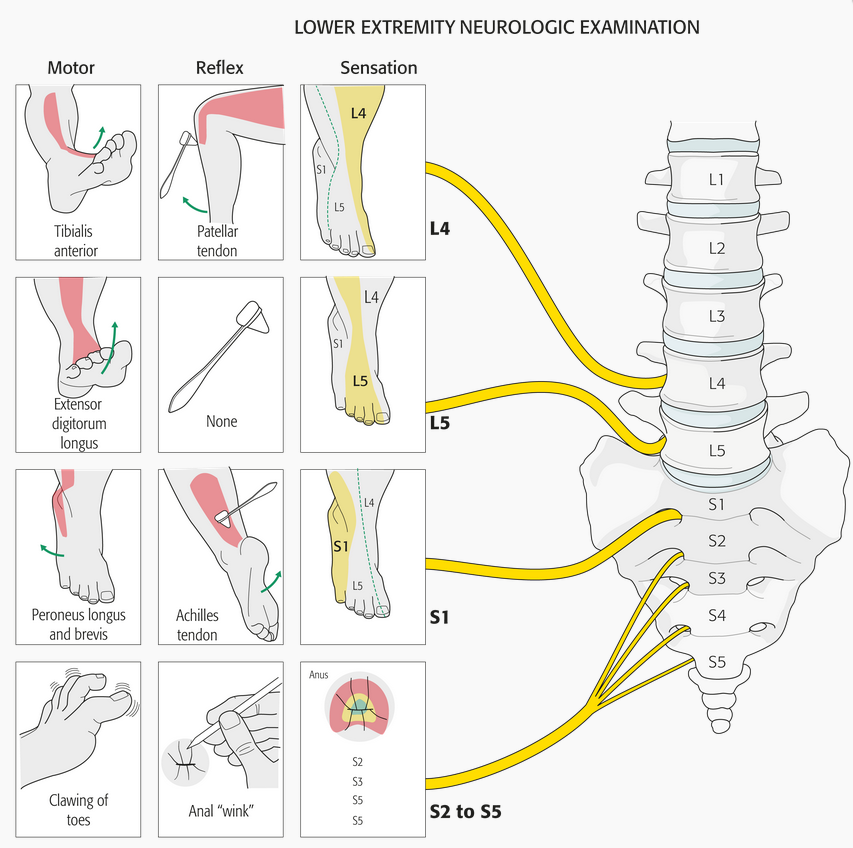 LOWER EXTREMITY NEUROLOGIC EXAMINATION

Motor

Reflex

Sensation

Tibialis anterior

Patellar tendon

L4

S1

L5

L4

Extensor digitorum longus

None

L4

S1

L5

L5

Peroneus longus and brevis

Achilles tendon

L4

S1

L5

S1

Clawing of toes

Anal "wink"

Anus

S2

S3

S5

S5

S2 to S5

L1

L2

L3

L4

L5

S1

S2

S3

S4

S5