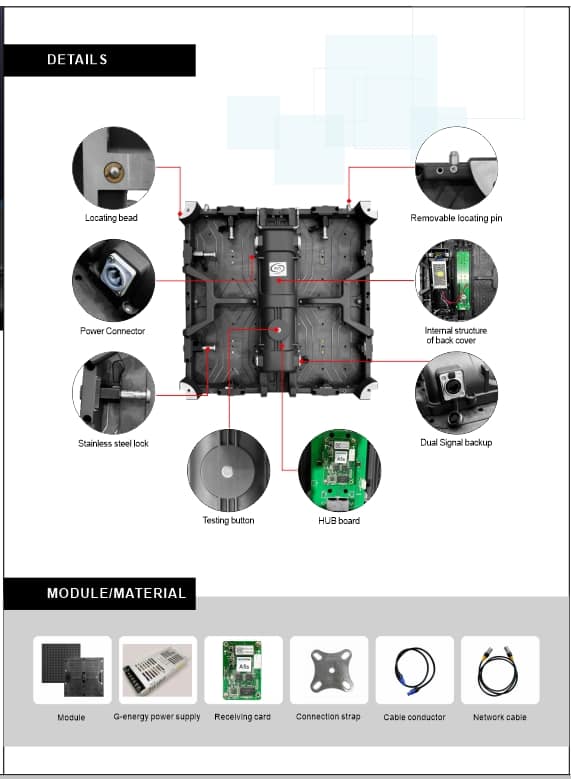 DETAILS

Locating bead

Removable locating pin

Power Connector

Internal structure of back cover

Stainless steel lock

Dual Signal backup

Testing button

HUB board

MODULE/MATERIAL

Module

G-energy power supply

Receiving card

Connection strap

Cable conductor

Network cable