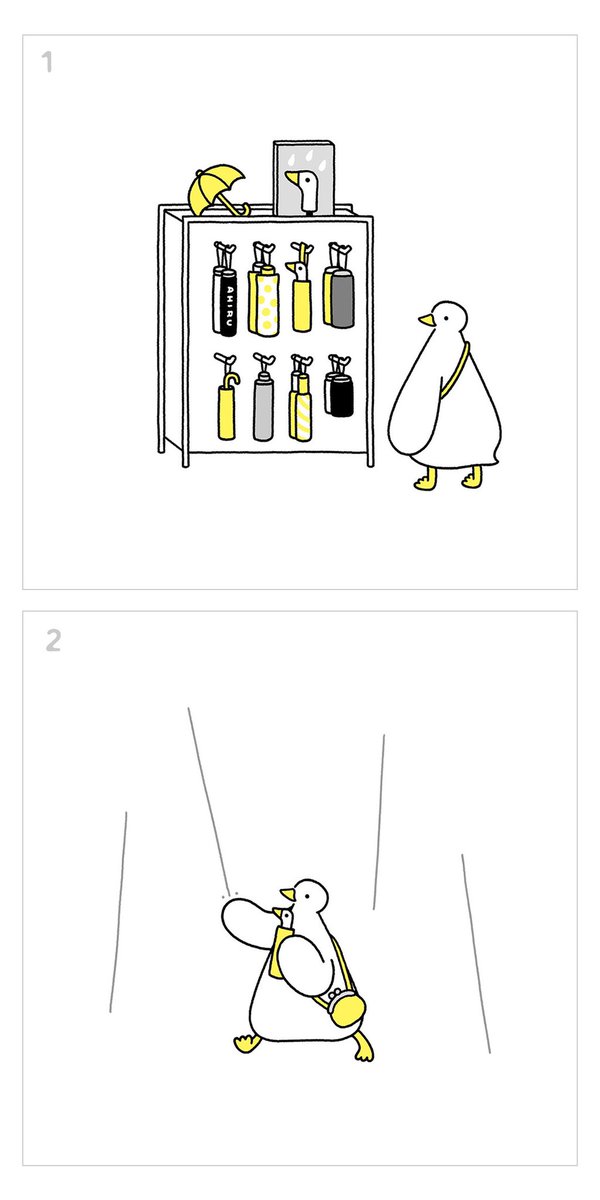 1

AHIRU

2