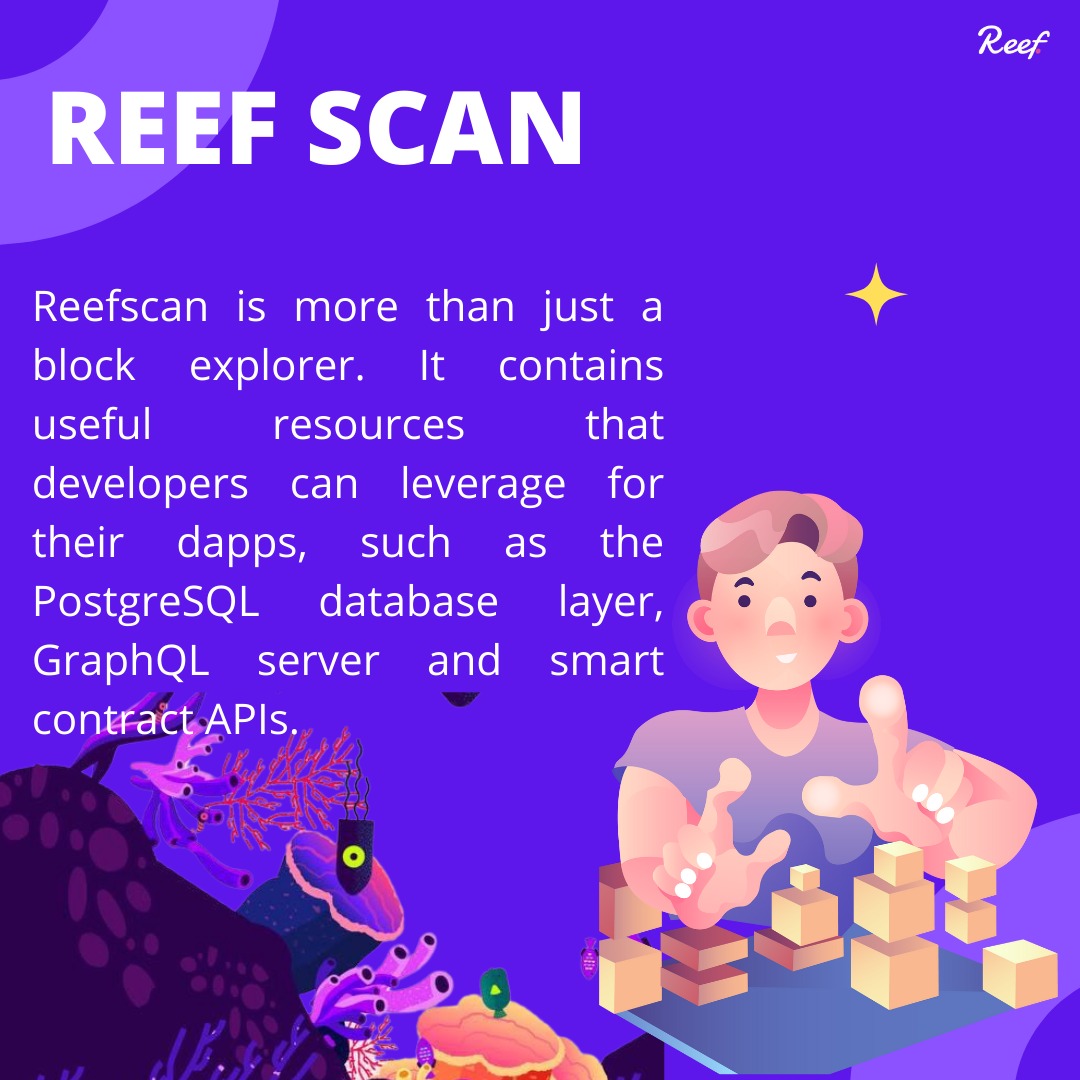 Reef

REEF SCAN

Reefscan is more than just a block explorer. It contains useful resources that developers can leverage for their dapps, such as the PostgreSQL database layer, GraphQL server and smart contract APIs.