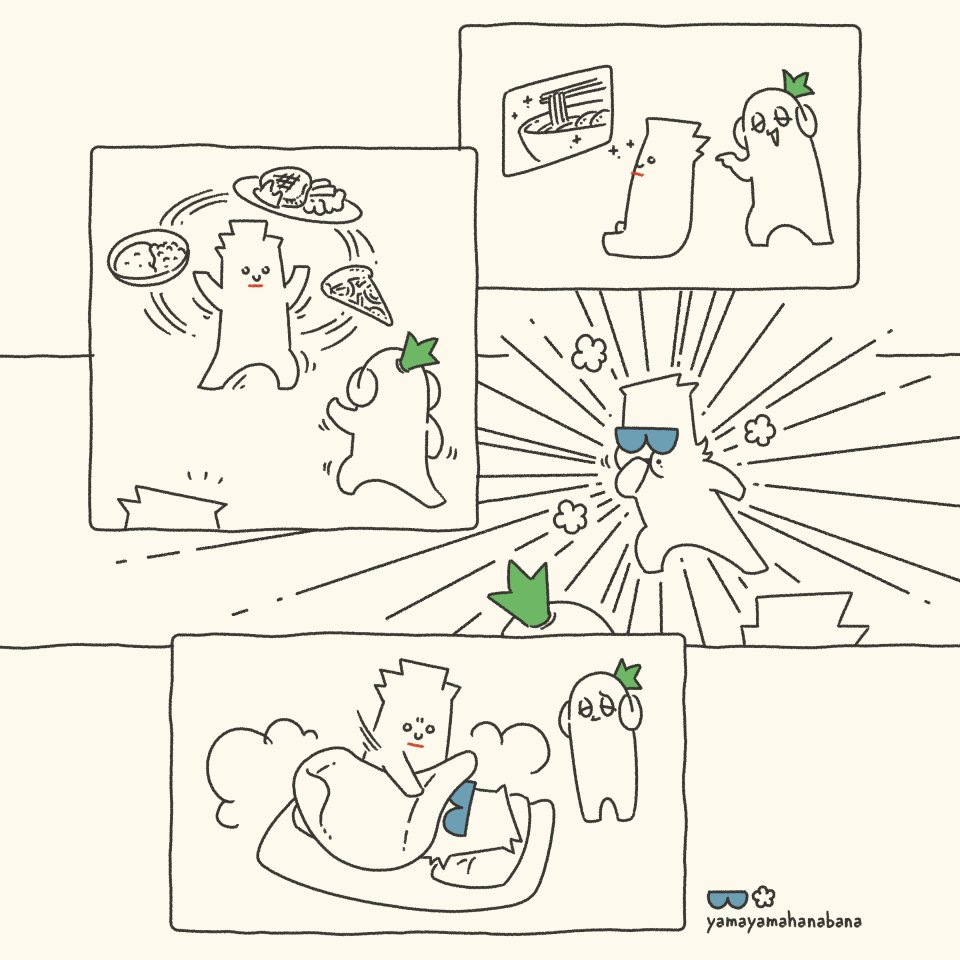 yamayamahanabana