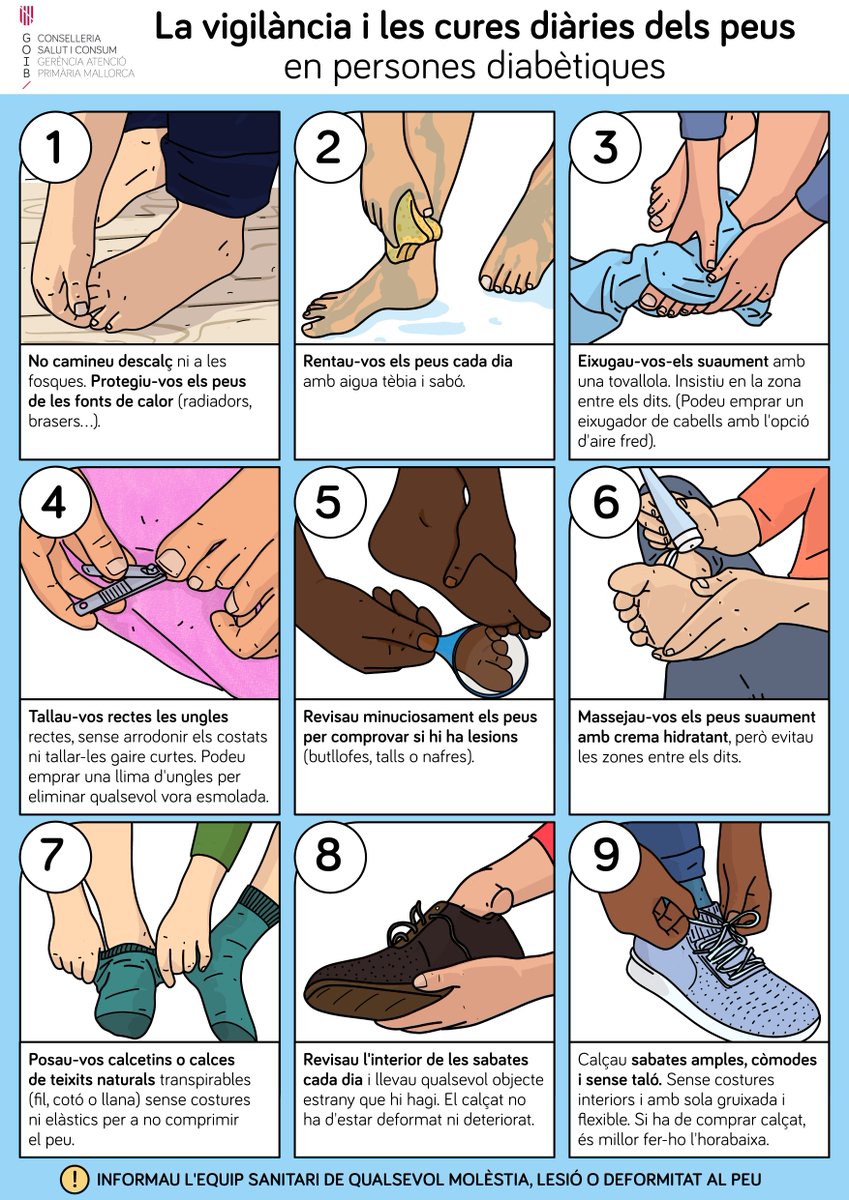 G O I B
CONSELLERIA
SALUT I CONSUM
GERÈNCIA ATENCIÓ
PRIMÀRIA MALLORCA

La vigilància i les cures diàries dels peus
en persones diabètiques

1
No camineu descalç ni a les fosques. Protegiu-vos els peus de les fonts de calor (radiadors, brasers…).

2
Rentau-vos els peus cada dia amb aigua tèbia i sabó.

3
Eixugau-vos-els suaument amb una tovallola. Insistiu en la zona entre els dits. (Podeu emprar un eixugador de cabells amb l'opció d'aire fred).

4
Tallau-vos rectes les ungles rectes, sense arrodonir els costats ni tallar-les gaire curtes. Podeu emprar una llima d'ungles per eliminar qualsevol vora esmolada.

5
Revisau minuciosament els peus per comprovar si hi ha lesions (butllofes, talls o nafres).

6
Massejau-vos els peus suaument amb crema hidratant, però evitau les zones entre els dits.

7
Posau-vos calcetins o calces de teixits naturals transpirables (fil, cotó o llana) sense costures ni elàstics per a no comprimir el peu.

8
Revisau l'interior de les sabates cada dia i llevau qualsevol objecte estrany que hi hagi. El calçat no ha d'estar deformat ni deteriorat.

9
Calçau sabates amples, còmodes i sense taló. Sense costures interiors i amb sola gruixada i flexible. Si ha de comprar calçat, és millor fer-ho l'horabaixa.

!
INFORMAU L'EQUIP SANITARI DE QUALSEVOL MOLÈSTIA, LESIÓ O DEFORMITAT AL PEU