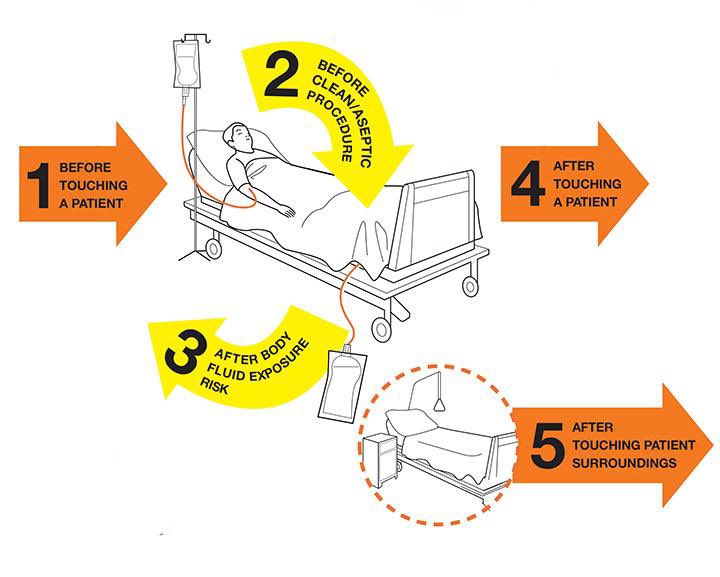 1 BEFORE TOUCHING A PATIENT

2 BEFORE CLEAN/ASEPTIC PROCEDURE

3 AFTER BODY FLUID EXPOSURE RISK

4 AFTER TOUCHING A PATIENT

5 AFTER TOUCHING PATIENT SURROUNDINGS