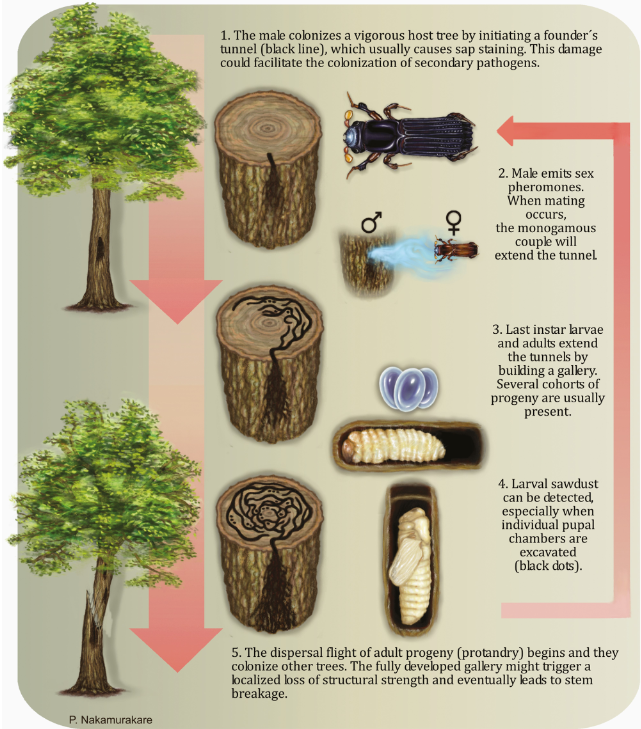 1. The male colonizes a vigorous host tree by initiating a founder´s tunnel (black line), which usually causes sap staining. This damage could facilitate the colonization of secondary pathogens.

2. Male emits sex pheromones. When mating occurs, the monogamous couple will extend the tunnel.

♂ ♀

3. Last instar larvae and adults extend the tunnels by building a gallery. Several cohorts of progeny are usually present.

4. Larval sawdust can be detected, especially when individual pupal chambers are excavated (black dots).

5. The dispersal flight of adult progeny (protandry) begins and they colonize other trees. The fully developed gallery might trigger a localized loss of structural strength and eventually leads to stem breakage.

P. Nakamurakare