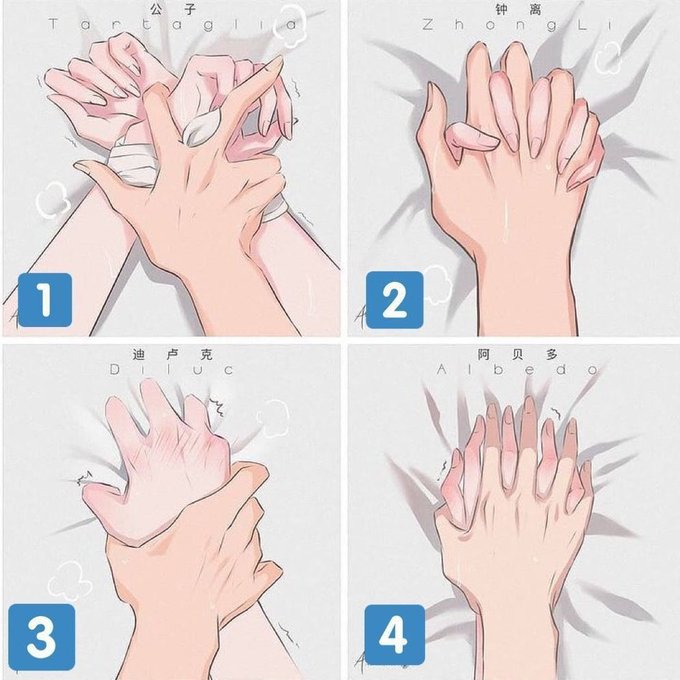 公子
Tartaglia

1

钟离
ZhongLi

2

迪卢克
Diluc

3

阿贝多
Albedo

4