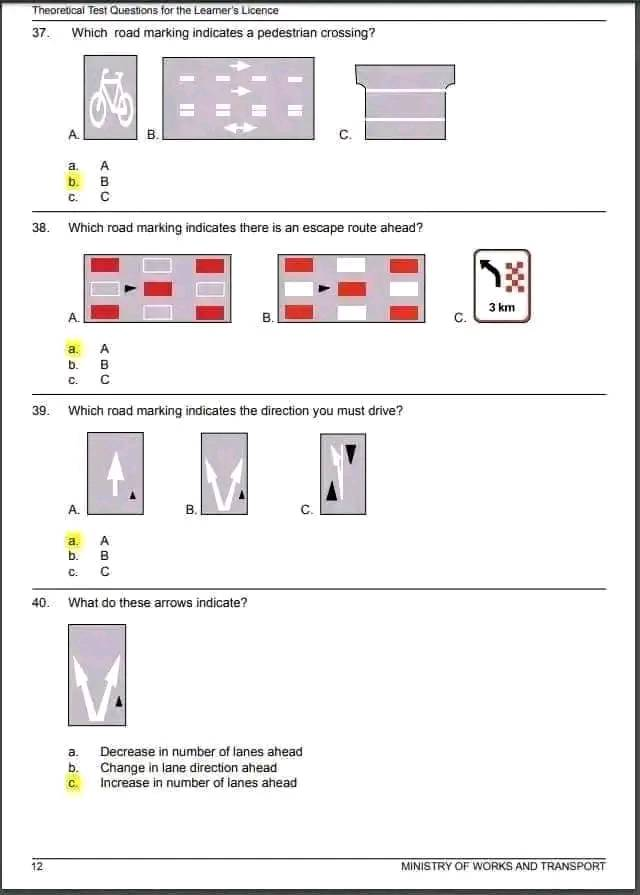 Theoretical Test Questions for the Learner's Licence

37. Which road marking indicates a pedestrian crossing?

A. B. C.

a. A
b. B
c. C

38. Which road marking indicates there is an escape route ahead?

A. B. C.

3 km

a. A
b. B
c. C

39. Which road marking indicates the direction you must drive?

A. B. C.

a. A
b. B
c. C

40. What do these arrows indicate?

a. Decrease in number of lanes ahead
b. Change in lane direction ahead
c. Increase in number of lanes ahead

12

MINISTRY OF WORKS AND TRANSPORT