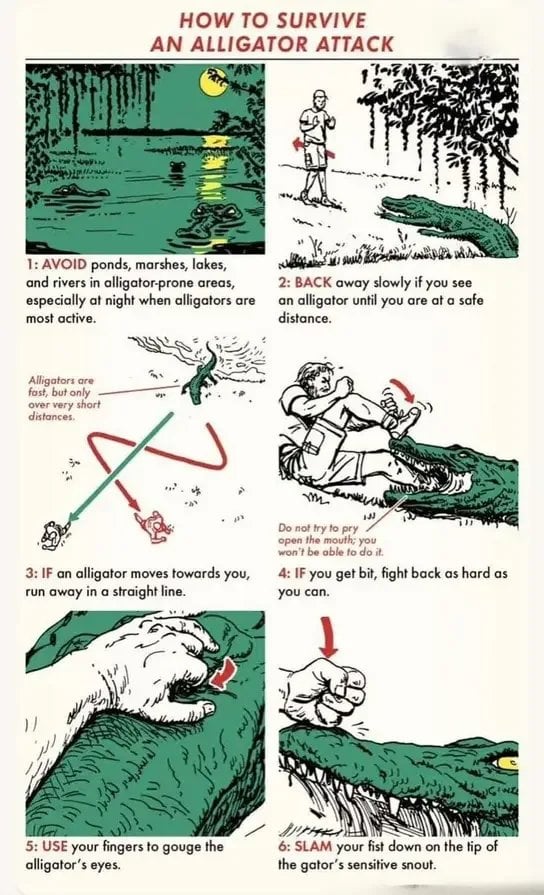 HOW TO SURVIVE
AN ALLIGATOR ATTACK

1: AVOID ponds, marshes, lakes, and rivers in alligator-prone areas, especially at night when alligators are most active.

2: BACK away slowly if you see an alligator until you are at a safe distance.

Alligators are fast, but only over very short distances.

3: IF an alligator moves towards you, run away in a straight line.

Do not try to pry open the mouth; you won't be able to do it.

4: IF you get bit, fight back as hard as you can.

5: USE your fingers to gouge the alligator's eyes.

6: SLAM your fist down on the tip of the gator's sensitive snout.