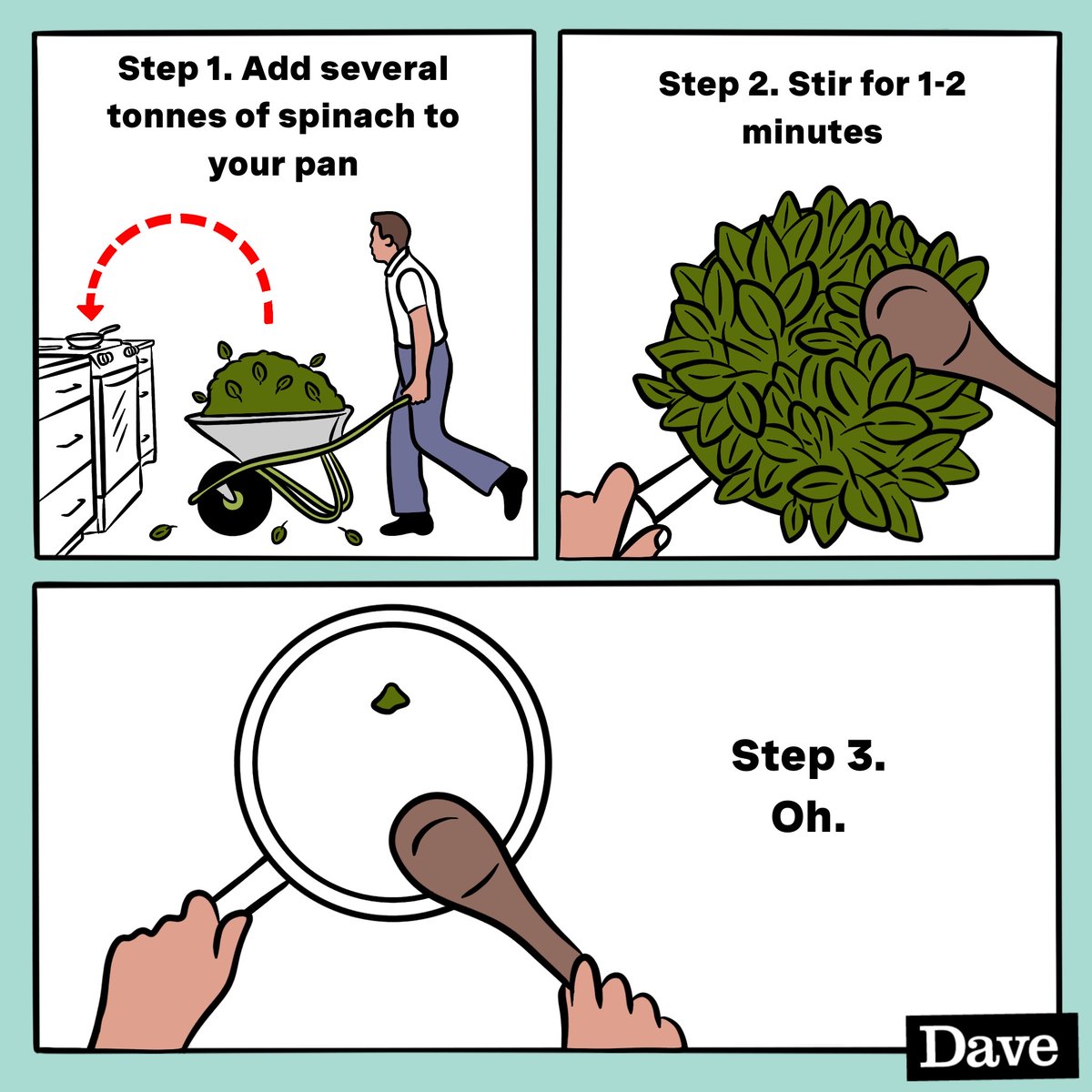 Step 1. Add several tonnes of spinach to your pan

Step 2. Stir for 1-2 minutes

Step 3.
Oh.

Dave